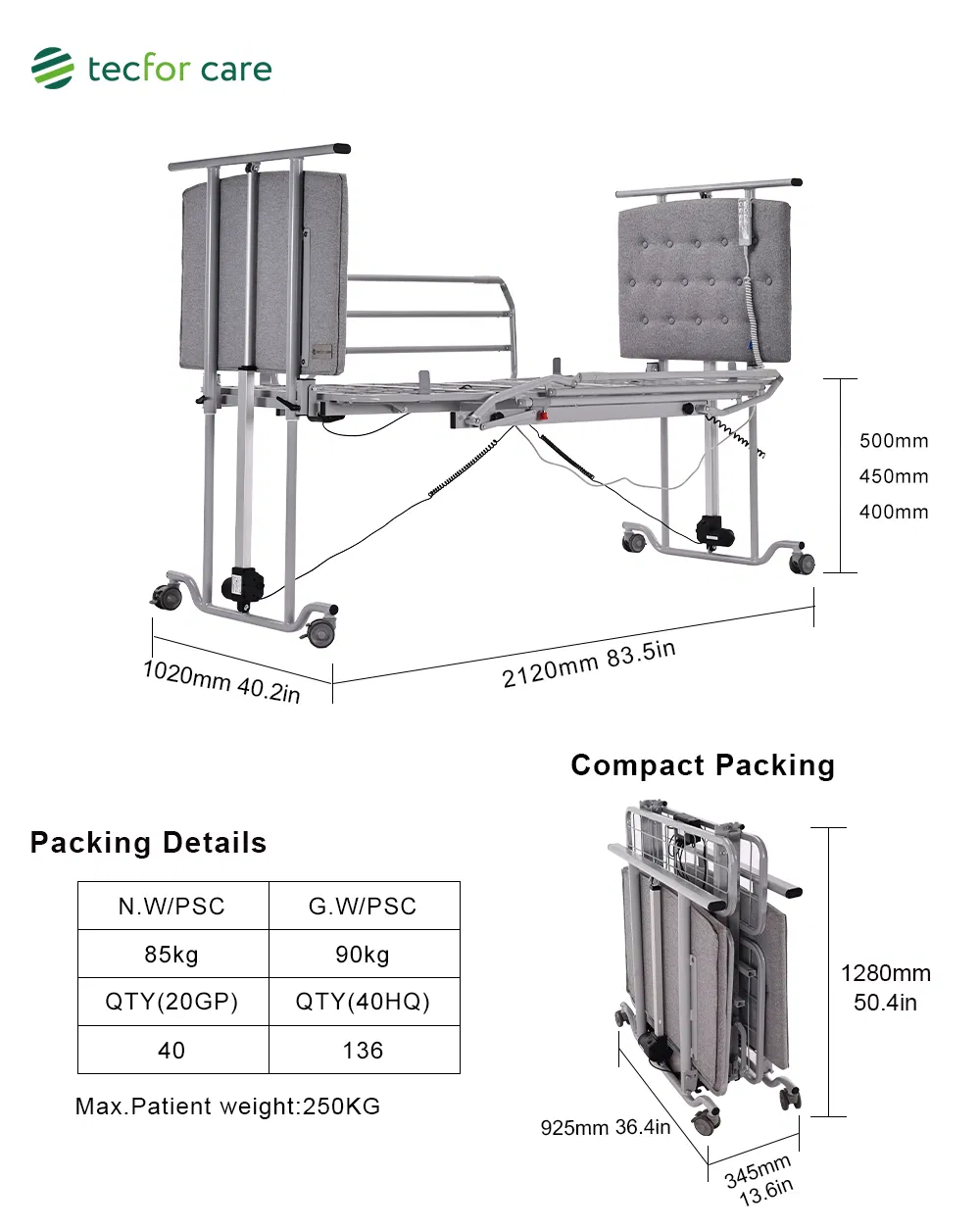 tecfor care

500mm
450mm
400mm

1020mm 40.2in

2120mm 83.5in

Compact Packing

Packing Details

| N.W/PSC | G.W/PSC |
|---|---|
| 85kg | 90kg |
| QTY(20GP) | QTY(40HQ) |
| 40 | 136 |

Max.Patient weight:250KG

1280mm
50.4in

925mm 36.4in

345mm
13.6in