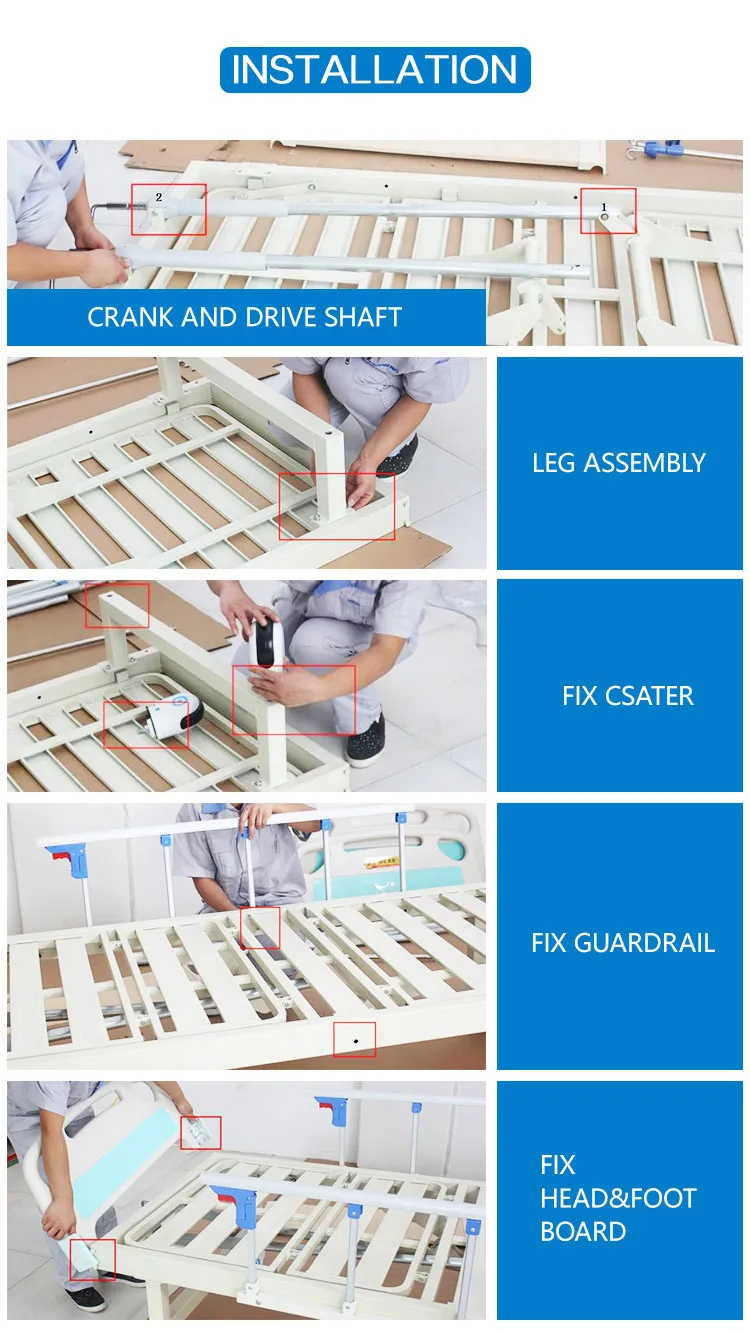 INSTALLATION

2

1

CRANK AND DRIVE SHAFT

LEG ASSEMBLY

FIX CSATER

FIX GUARDRAIL

FIX HEAD&FOOT BOARD