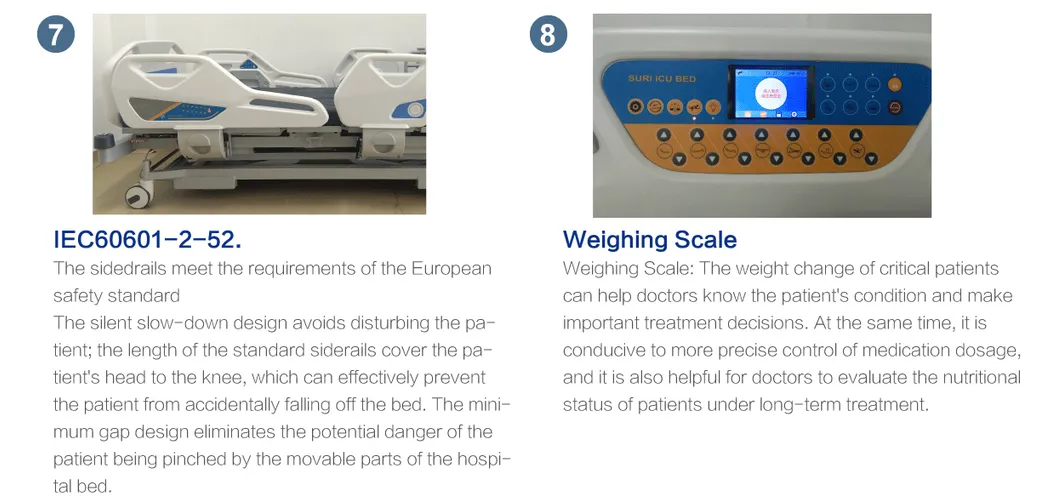 7

IEC60601-2-52.

The sidedrails meet the requirements of the European safety standard

The silent slow-down design avoids disturbing the patient; the length of the standard siderails cover the patient's head to the knee, which can effectively prevent the patient from accidentally falling off the bed. The minimum gap design eliminates the potential danger of the patient being pinched by the movable parts of the hospital bed.

8

SURI ICU BED

Weighing Scale

Weighing Scale: The weight change of critical patients can help doctors know the patient's condition and make important treatment decisions. At the same time, it is conducive to more precise control of medication dosage, and it is also helpful for doctors to evaluate the nutritional status of patients under long-term treatment.