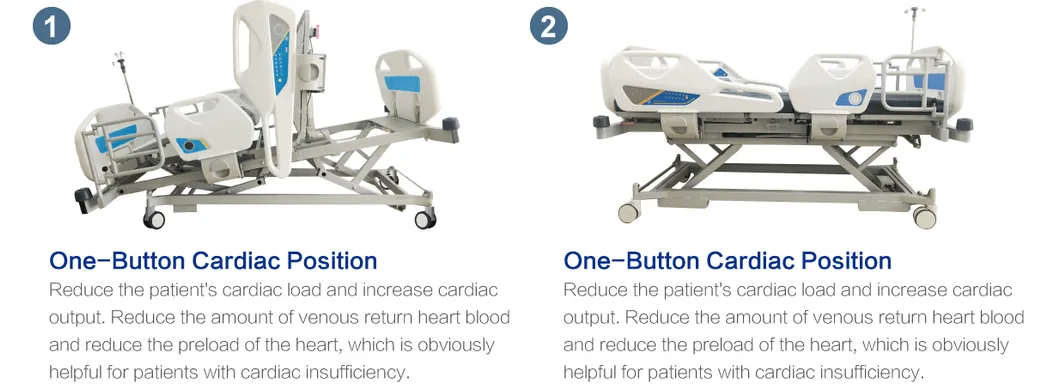 1

One−Button Cardiac Position

Reduce the patient's cardiac load and increase cardiac output. Reduce the amount of venous return heart blood and reduce the preload of the heart, which is obviously helpful for patients with cardiac insufficiency.

2

One−Button Cardiac Position

Reduce the patient's cardiac load and increase cardiac output. Reduce the amount of venous return heart blood and reduce the preload of the heart, which is obviously helpful for patients with cardiac insufficiency.