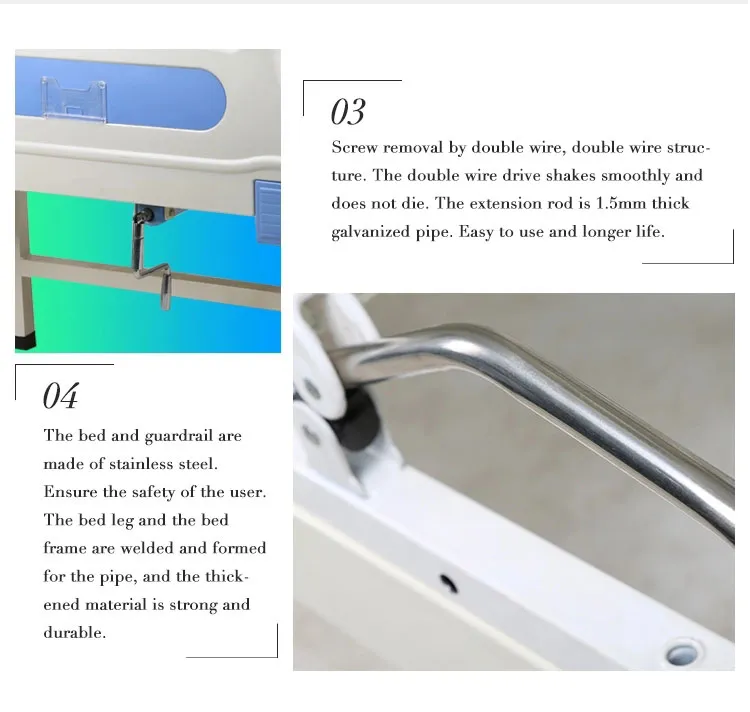 03

Screw removal by double wire, double wire structure. The double wire drive shakes smoothly and does not die. The extension rod is 1.5mm thick galvanized pipe. Easy to use and longer life.

04

The bed and guardrail are made of stainless steel. Ensure the safety of the user. The bed leg and the bed frame are welded and formed for the pipe, and the thickened material is strong and durable.