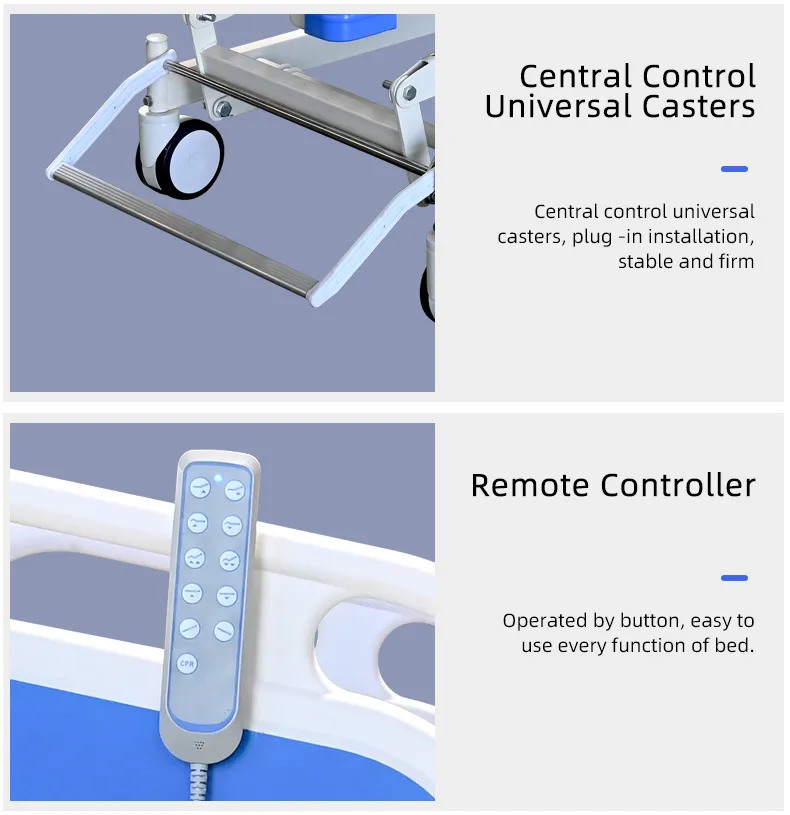 Central Control Universal Casters

Central control universal casters, plug -in installation, stable and firm

CPR

Remote Controller

Operated by button, easy to use every function of bed.