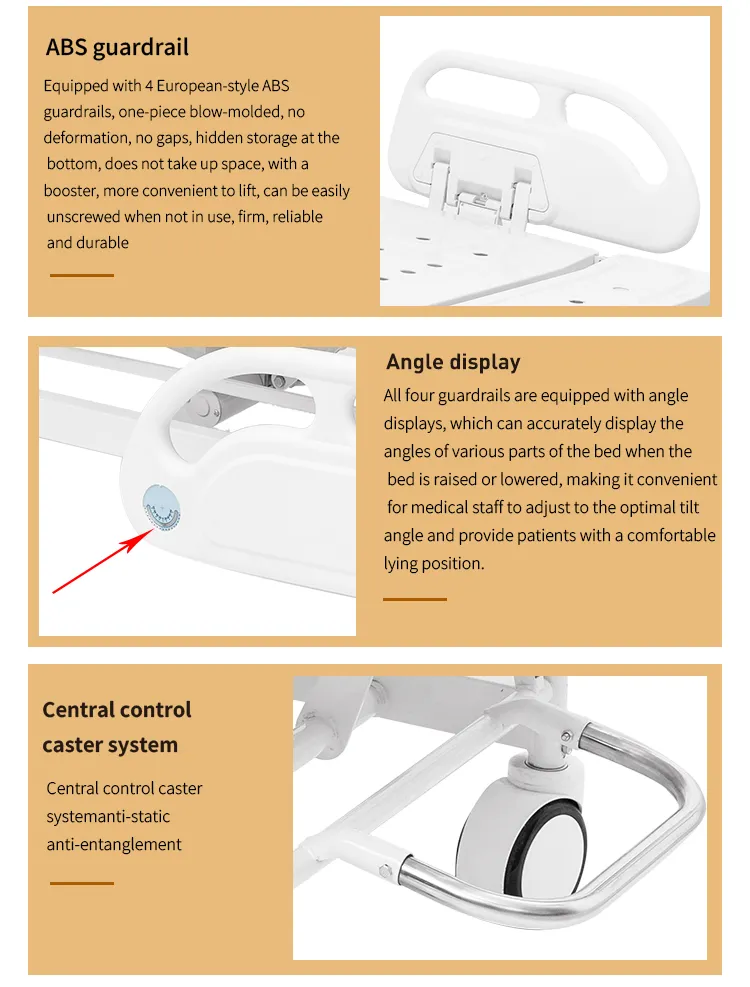 ABS guardrail

Equipped with 4 European-style ABS guardrails, one-piece blow-molded, no deformation, no gaps, hidden storage at the bottom, does not take up space, with a booster, more convenient to lift, can be easily unscrewed when not in use, firm, reliable and durable

Angle display

All four guardrails are equipped with angle displays, which can accurately display the angles of various parts of the bed when the bed is raised or lowered, making it convenient for medical staff to adjust to the optimal tilt angle and provide patients with a comfortable lying position.

Central control caster system

Central control caster systemanti-static anti-entanglement