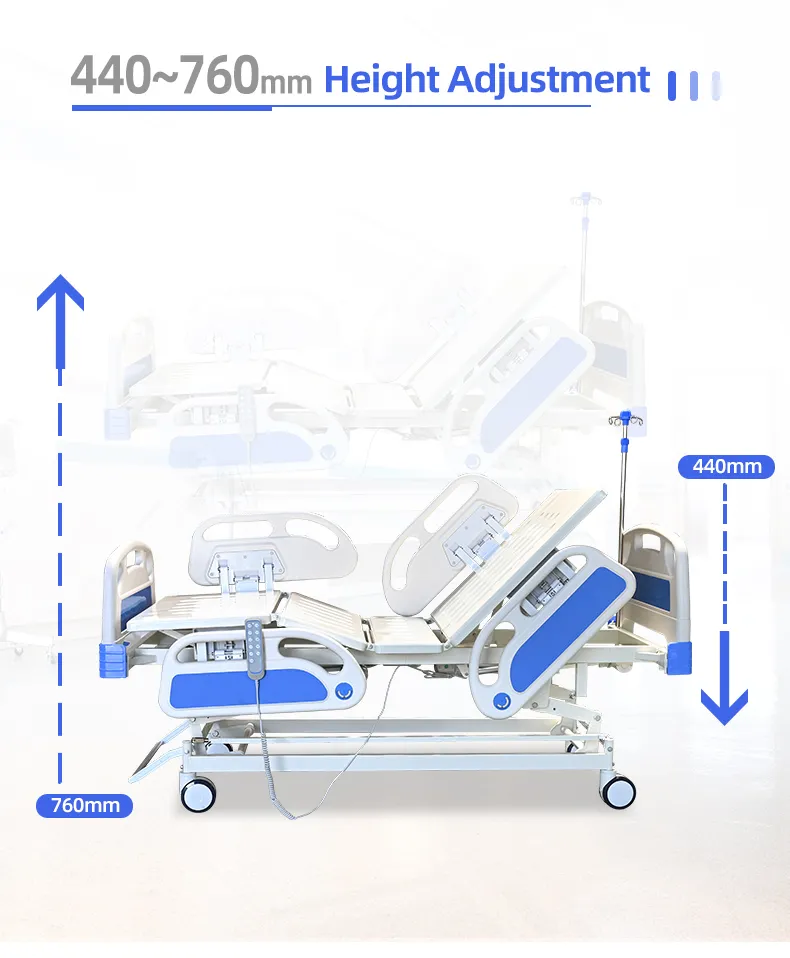 440~760mm Height Adjustment

440mm

760mm