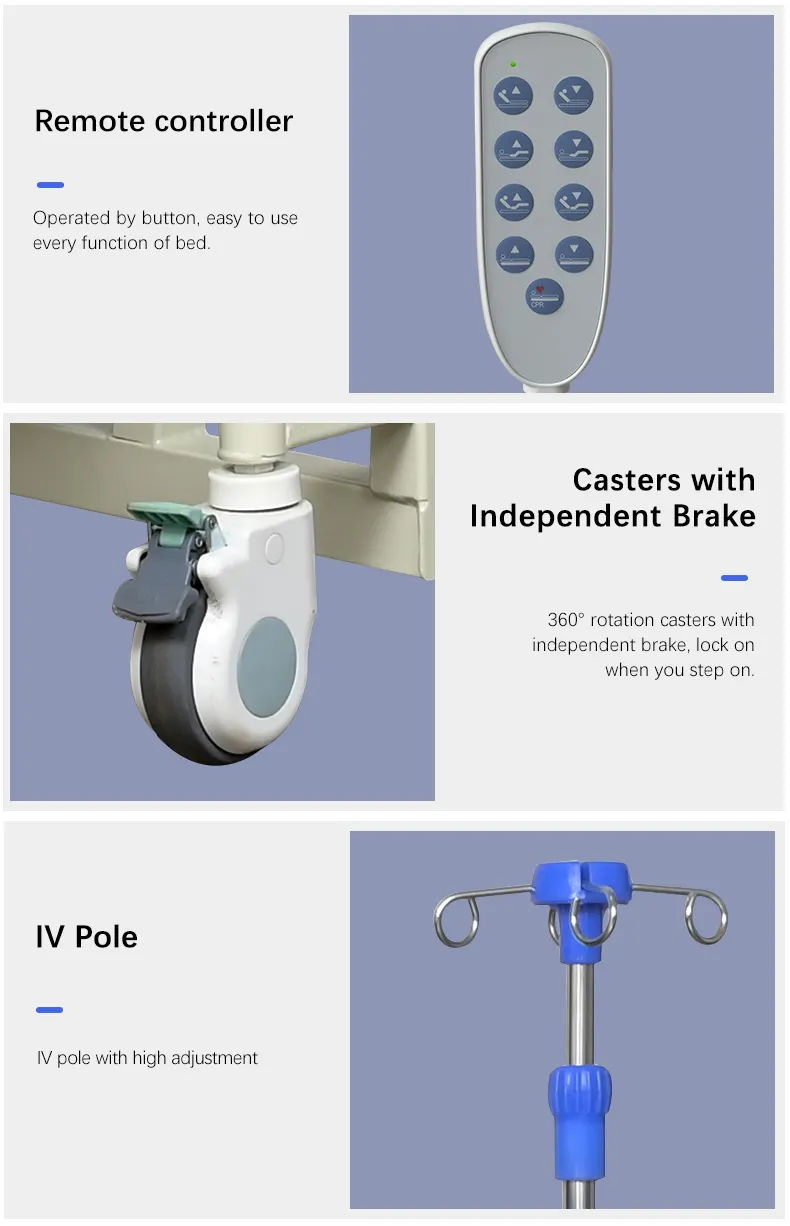 Remote controller

Operated by button, easy to use every function of bed.

CPR

Casters with Independent Brake

360° rotation casters with independent brake, lock on when you step on.

IV Pole

IV pole with high adjustment