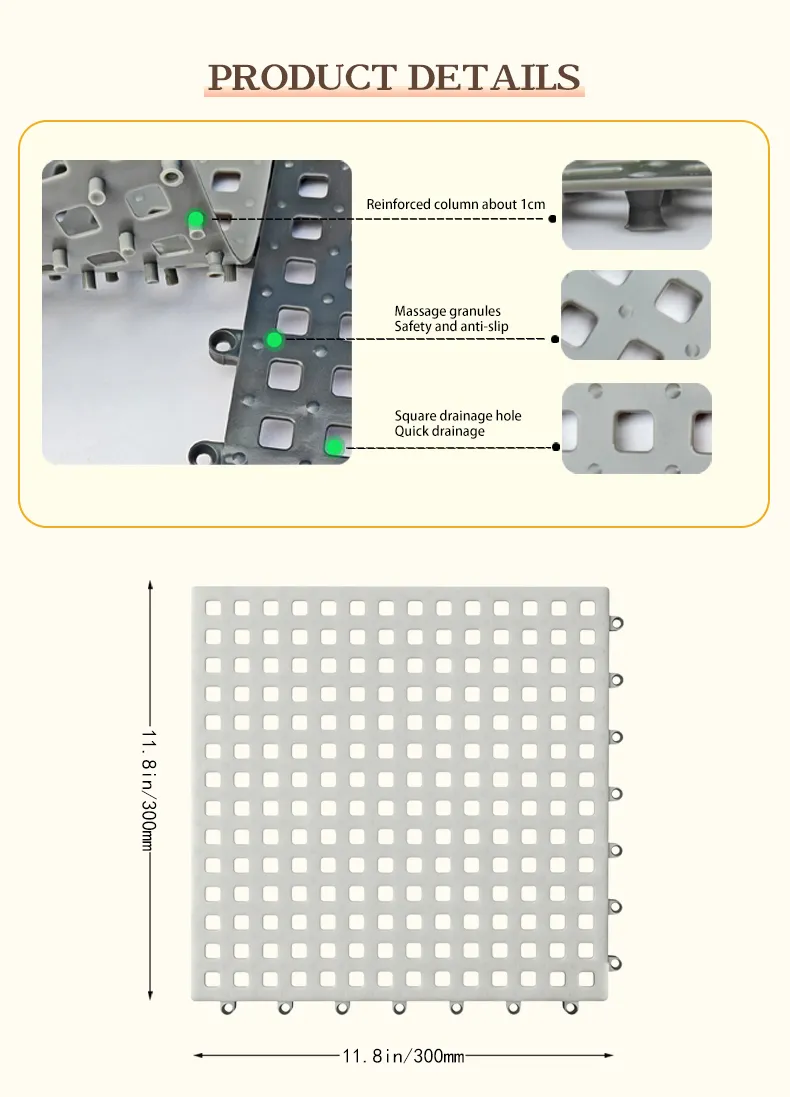 PRODUCT DETAILS

Reinforced column about 1cm

Massage granules
Safety and anti-slip

Square drainage hole
Quick drainage

11.8in/300mm

11.8in/300mm