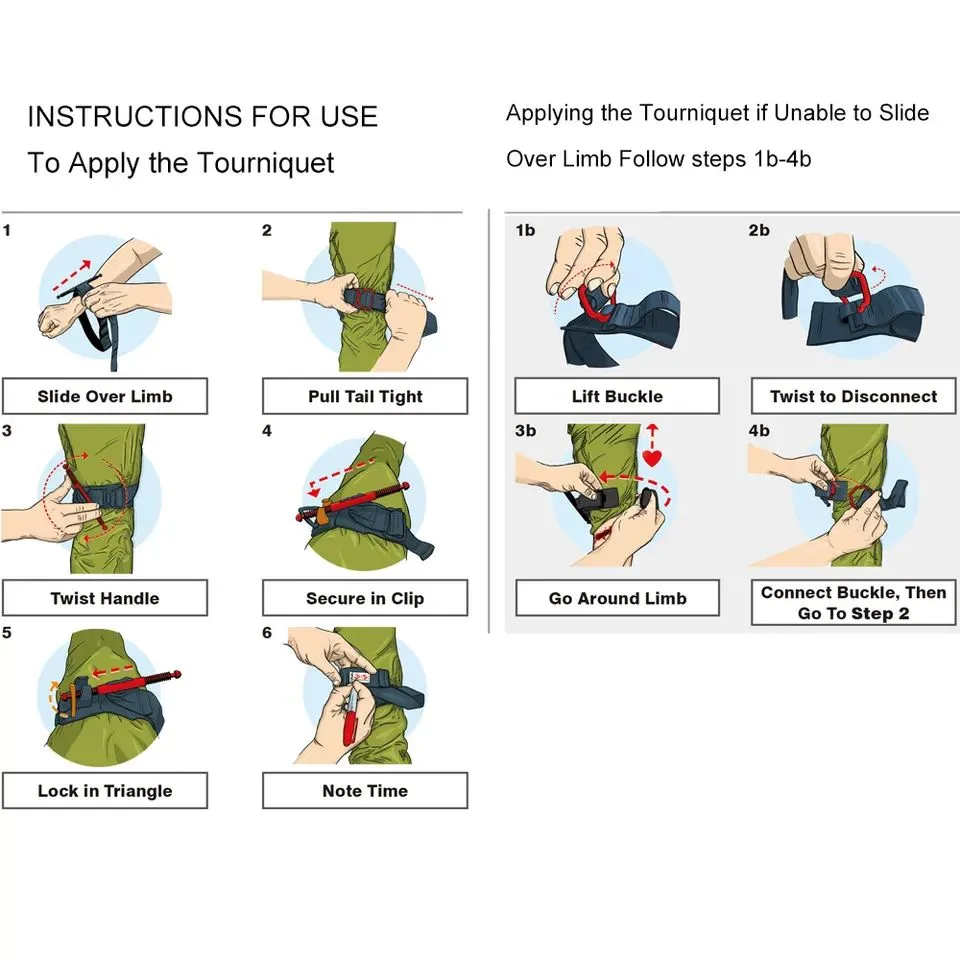 INSTRUCTIONS FOR USE

To Apply the Tourniquet

1

Slide Over Limb

2

Pull Tail Tight

3

Twist Handle

4

Secure in Clip

5

Lock in Triangle

6

Note Time

Applying the Tourniquet if Unable to Slide Over Limb Follow steps 1b-4b

1b

Lift Buckle

2b

Twist to Disconnect

3b

Go Around Limb

4b

Connect Buckle, Then Go To Step 2