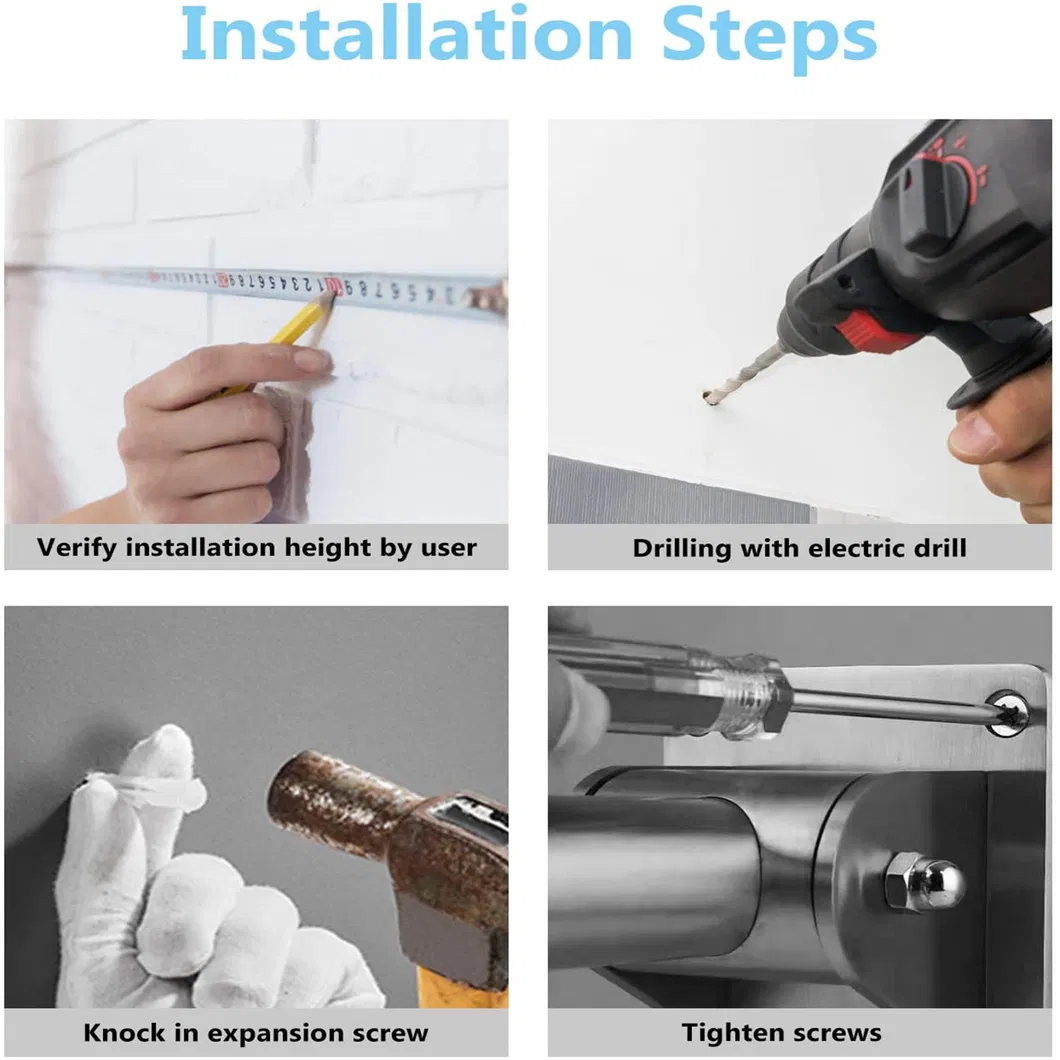 Installation Steps

Verify installation height by user

Drilling with electric drill

Knock in expansion screw

Tighten screws