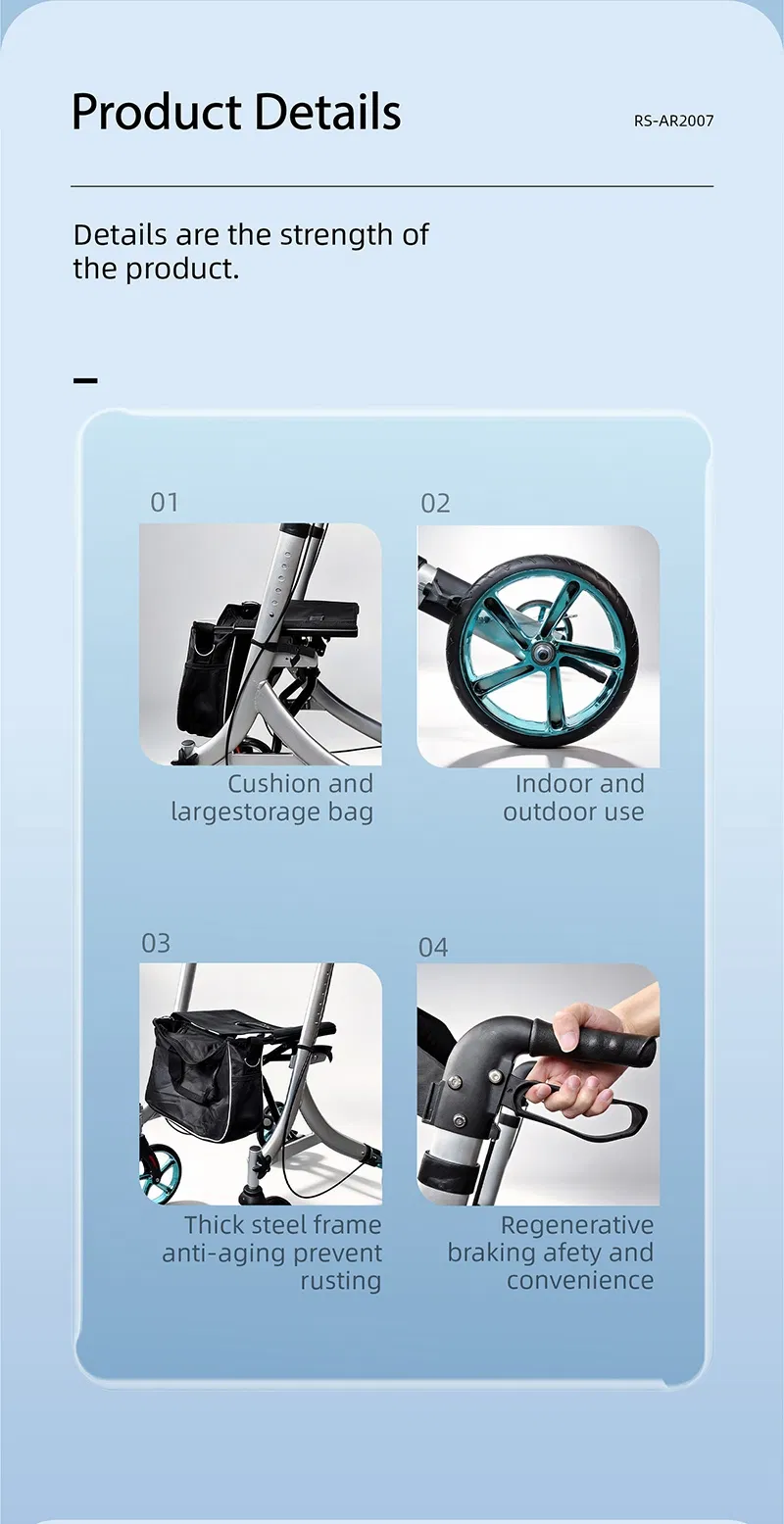 Product Details

RS-AR2007

Details are the strength of the product.

01

Cushion and largestorage bag

02

Indoor and outdoor use

03

Thick steel frame anti-aging prevent rusting

04

Regenerative braking afety and convenience