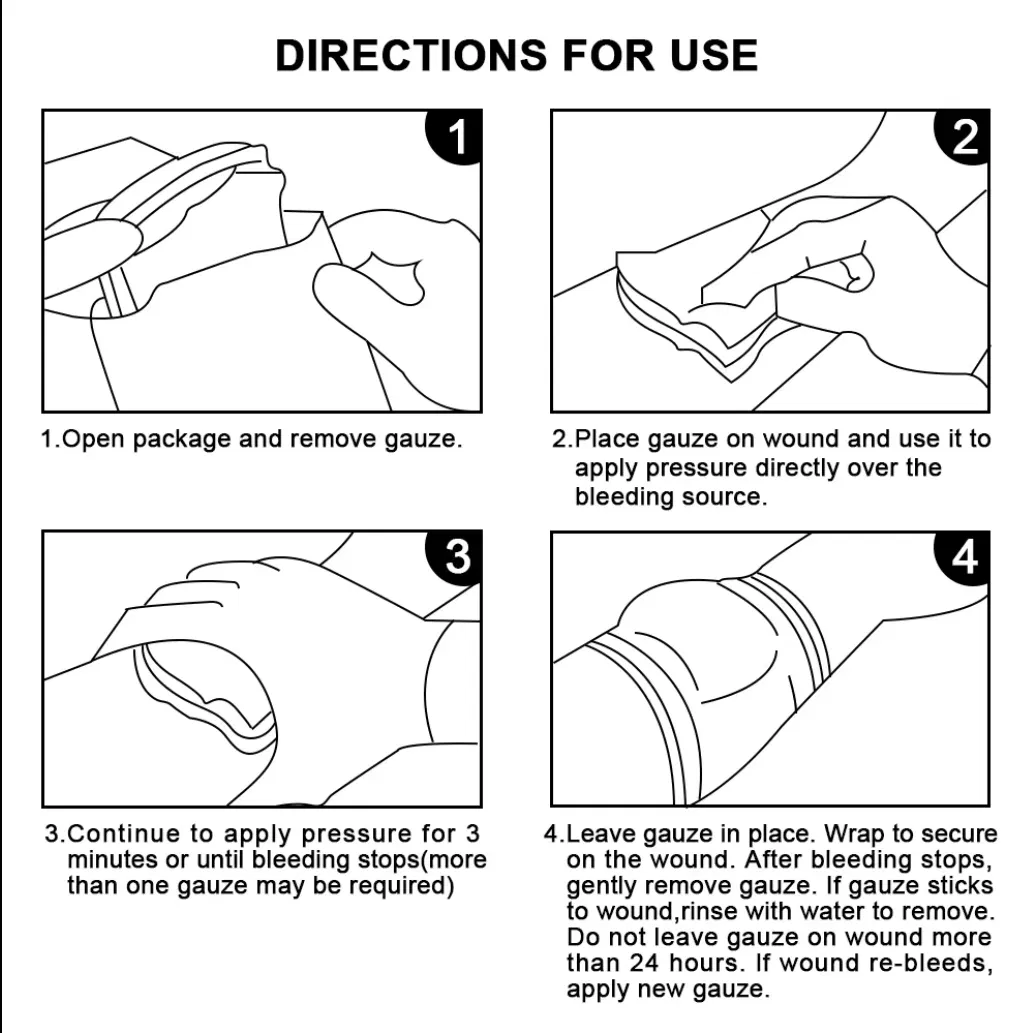 DIRECTIONS FOR USE

1

1.Open package and remove gauze.

2

2.Place gauze on wound and use it to apply pressure directly over the bleeding source.

3

3.Continue to apply pressure for 3 minutes or until bleeding stops(more than one gauze may be required)

4

4.Leave gauze in place. Wrap to secure on the wound. After bleeding stops, gently remove gauze. If gauze sticks to wound,rinse with water to remove. Do not leave gauze on wound more than 24 hours. If wound re-bleeds, apply new gauze.