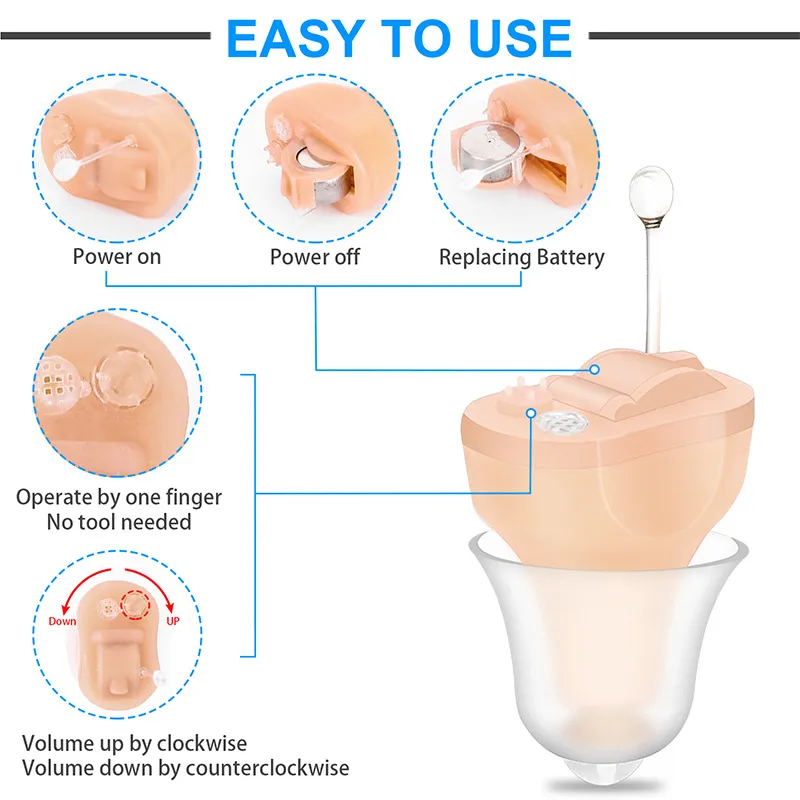 EASY TO USE

Power on

Power off

Replacing Battery

Operate by one finger
No tool needed

Down

UP

Volume up by clockwise
Volume down by counterclockwise