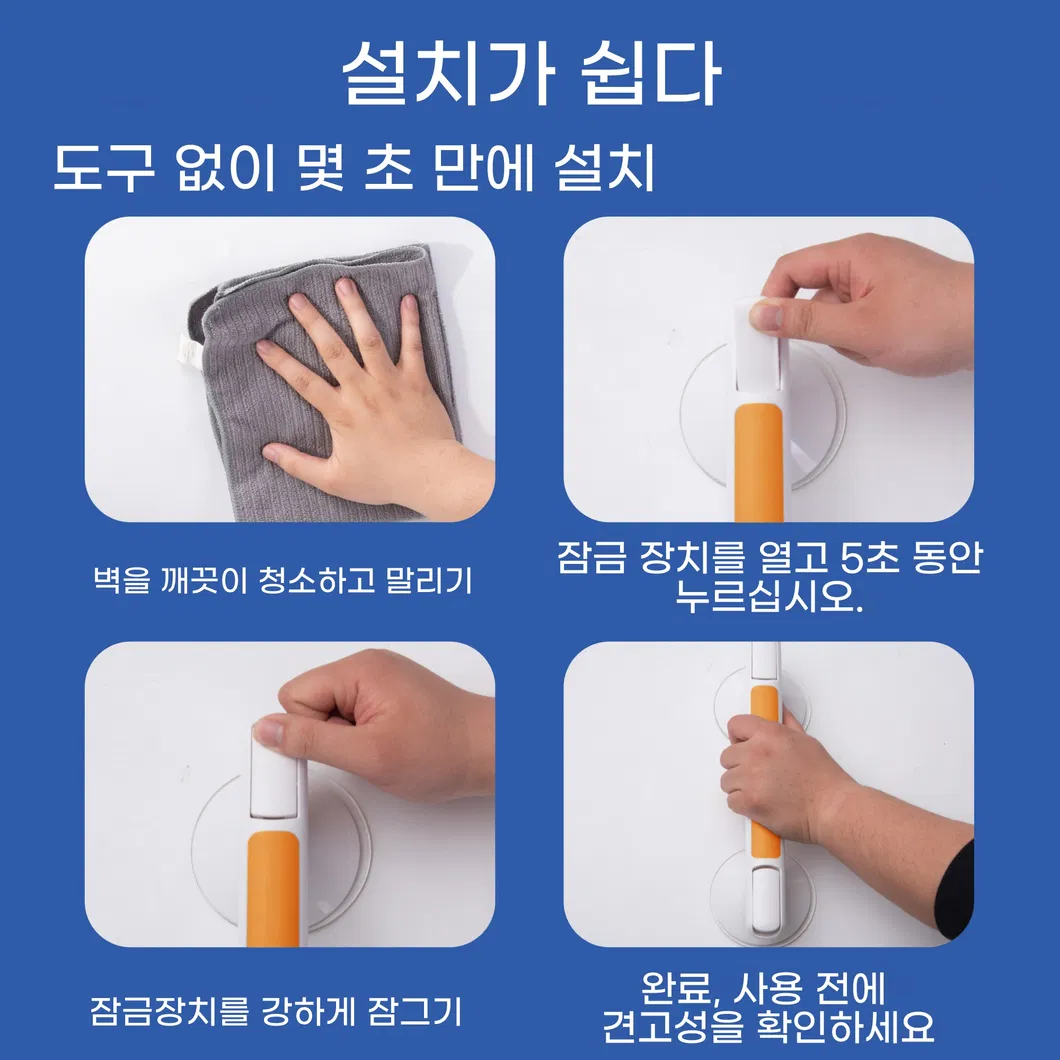 설치가 쉽다

도구 없이 몇 초 만에 설치

벽을 깨끗이 청소하고 말리기

잠금 장치를 열고 5초 동안 누르십시오.

잠금장치를 강하게 잠그기

완료, 사용 전에 견고성을 확인하세요