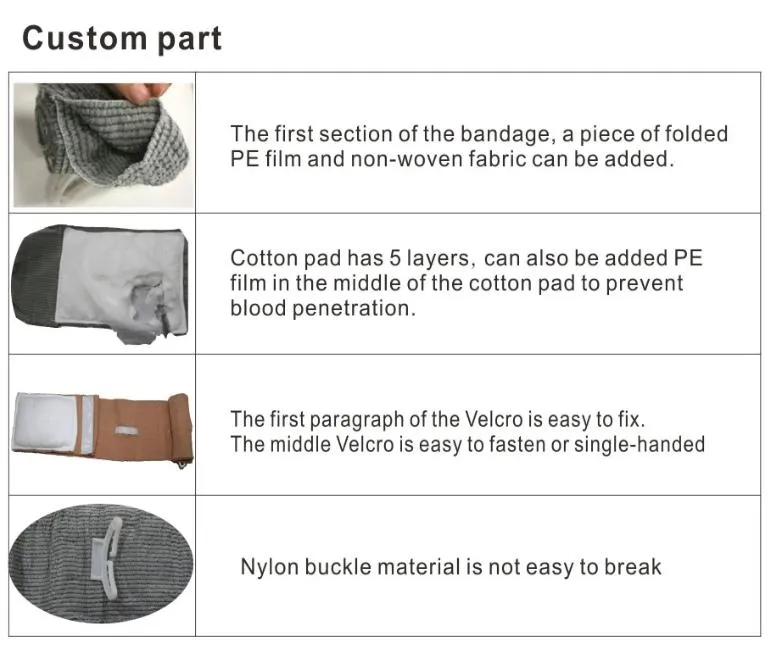 Custom part

| | |
|---|---|
| | The first section of the bandage, a piece of folded PE film and non-woven fabric can be added. |
| | Cotton pad has 5 layers, can also be added PE film in the middle of the cotton pad to prevent blood penetration. |
| | The first paragraph of the Velcro is easy to fix. The middle Velcro is easy to fasten or single-handed |
| | Nylon buckle material is not easy to break |