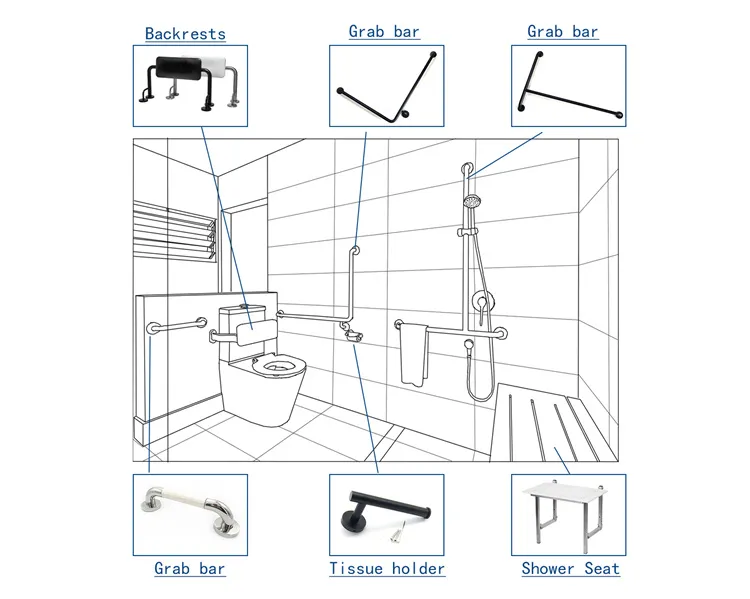 Backrests

Grab bar

Grab bar

Grab bar

Tissue holder

Shower Seat