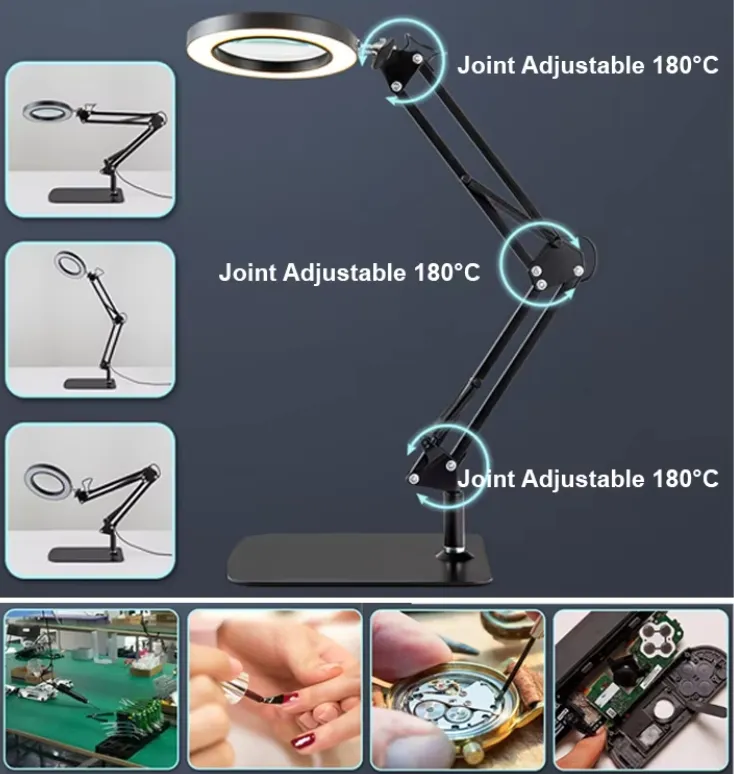 Joint Adjustable 180°C

Joint Adjustable 180°C

Joint Adjustable 180°C