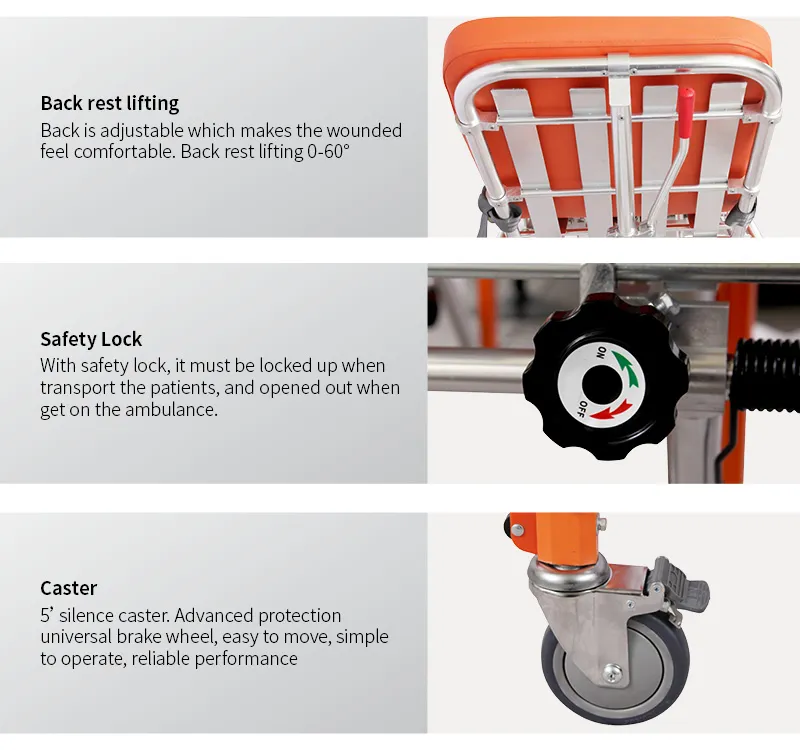 Back rest lifting
Back is adjustable which makes the wounded feel comfortable. Back rest lifting 0-60°

Safety Lock
With safety lock, it must be locked up when transport the patients, and opened out when get on the ambulance.

ON
OFF

Caster
5' silence caster. Advanced protection universal brake wheel, easy to move, simple to operate, reliable performance