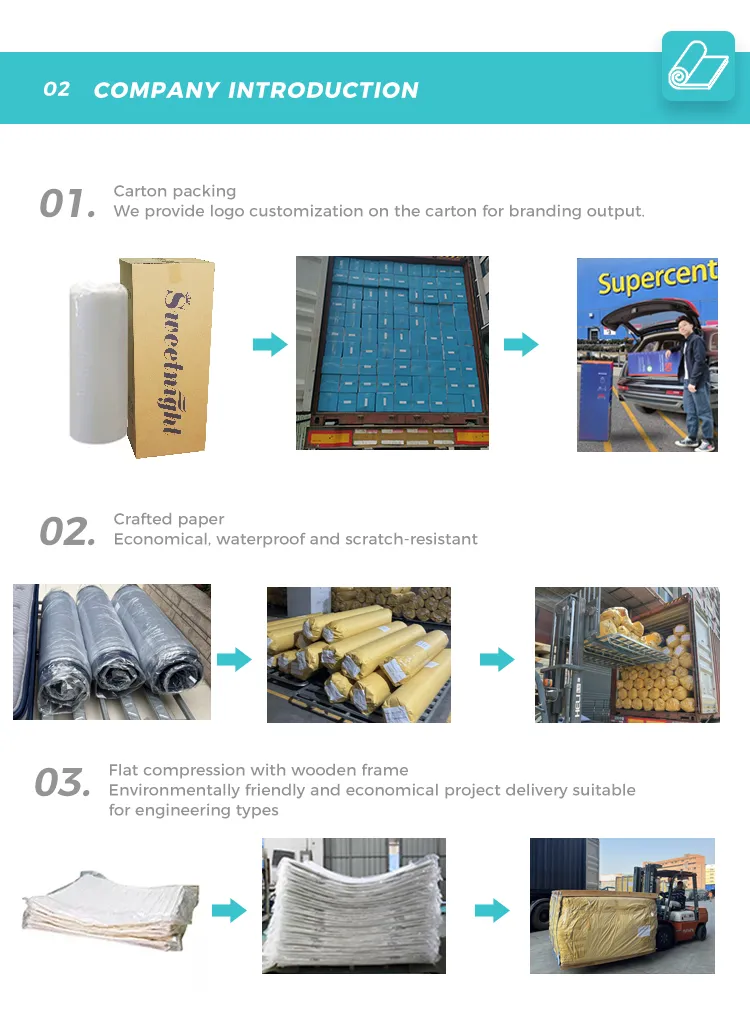 02 COMPANY INTRODUCTION

01. Carton packing
We provide logo customization on the carton for branding output.

Sweetnight

Supercent

02. Crafted paper
Economical, waterproof and scratch-resistant

03. Flat compression with wooden frame
Environmentally friendly and economical project delivery suitable for engineering types