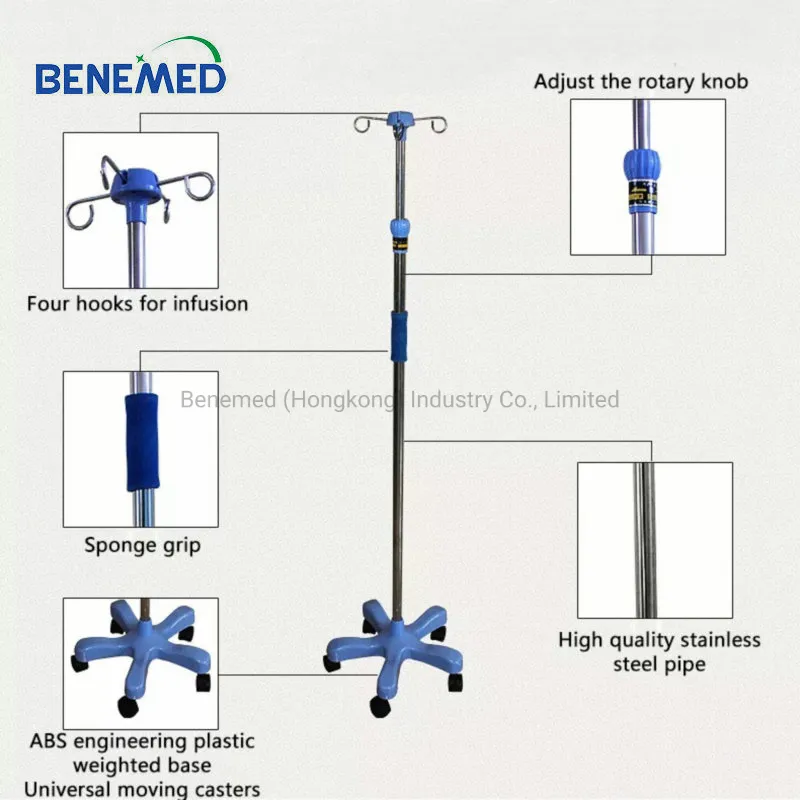 BENEMED

Adjust the rotary knob

Four hooks for infusion

Benemed (Hongkong) Industry Co., Limited

Sponge grip

High quality stainless steel pipe

ABS engineering plastic weighted base
Universal moving casters