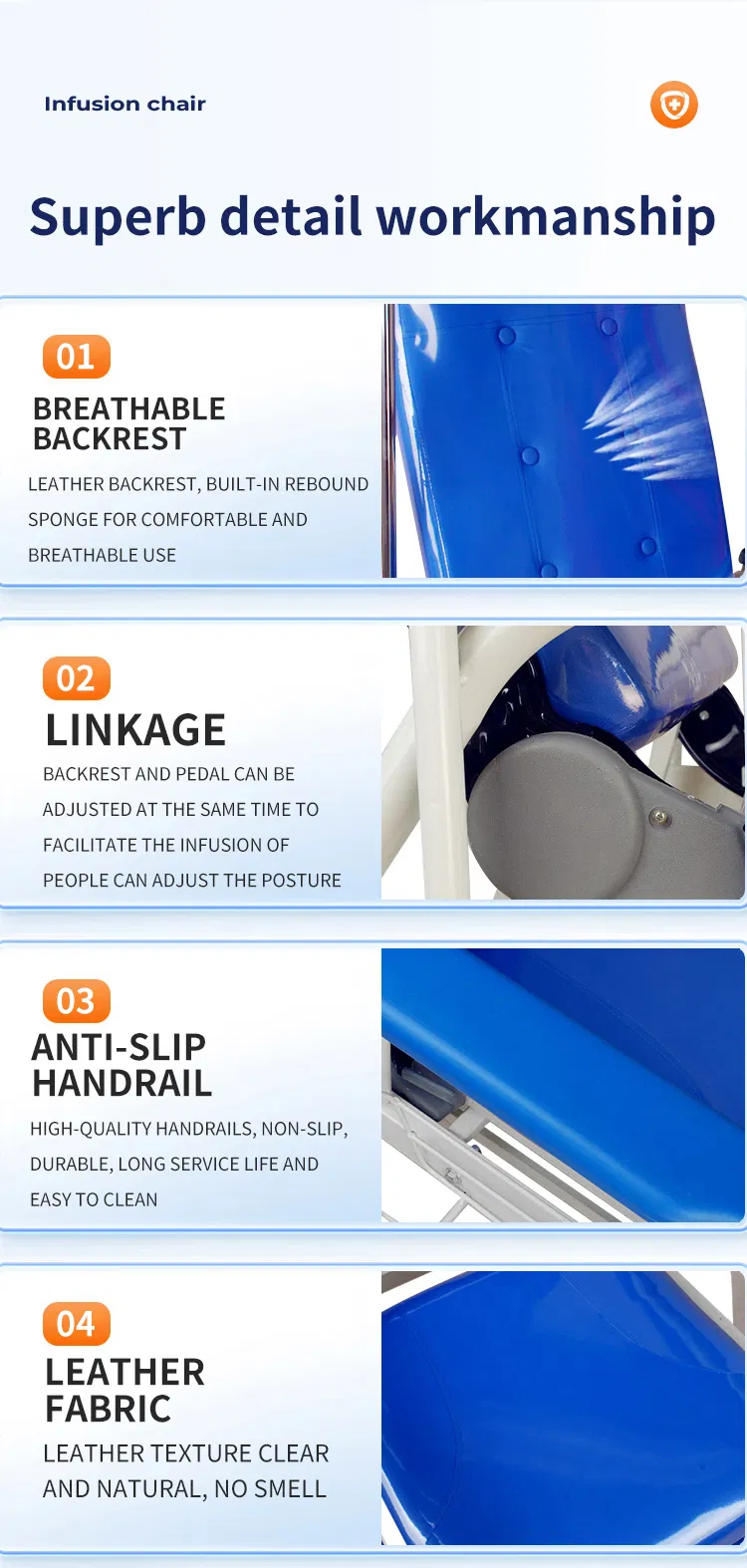 Infusion chair

Superb detail workmanship

01
BREATHABLE BACKREST
LEATHER BACKREST, BUILT-IN REBOUND SPONGE FOR COMFORTABLE AND BREATHABLE USE

02
LINKAGE
BACKREST AND PEDAL CAN BE ADJUSTED AT THE SAME TIME TO FACILITATE THE INFUSION OF PEOPLE CAN ADJUST THE POSTURE

03
ANTI-SLIP HANDRAIL
HIGH-QUALITY HANDRAILS, NON-SLIP, DURABLE, LONG SERVICE LIFE AND EASY TO CLEAN

04
LEATHER FABRIC
LEATHER TEXTURE CLEAR AND NATURAL, NO SMELL