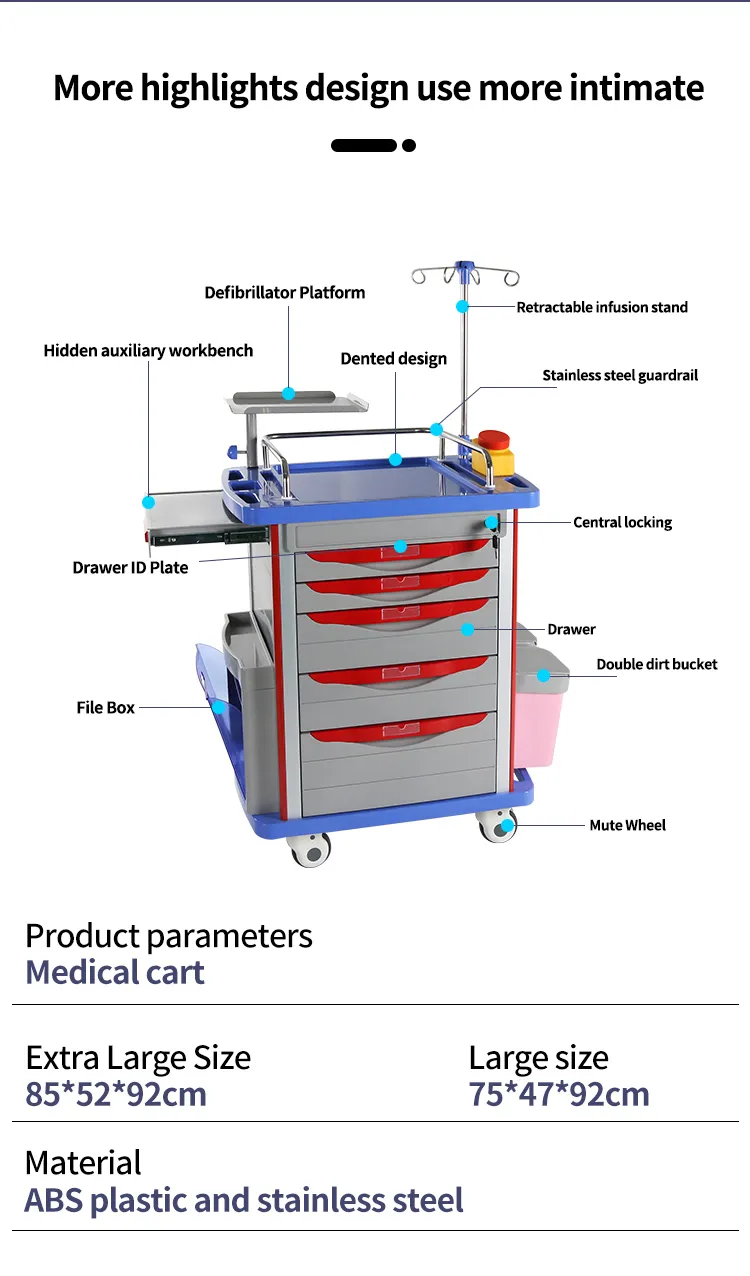 More highlights design use more intimate

Defibrillator Platform

Retractable infusion stand

Hidden auxiliary workbench

Dented design

Stainless steel guardrail

Central locking

Drawer ID Plate

Drawer

Double dirt bucket

File Box

Mute Wheel

Product parameters
Medical cart

Extra Large Size
85*52*92cm

Large size
75*47*92cm

Material
ABS plastic and stainless steel