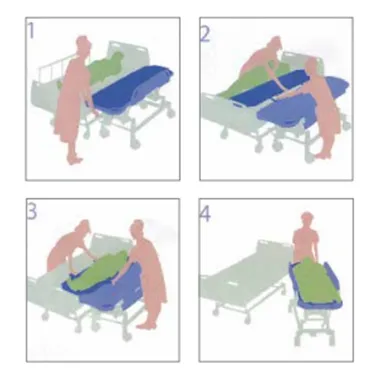 1

2

3

4