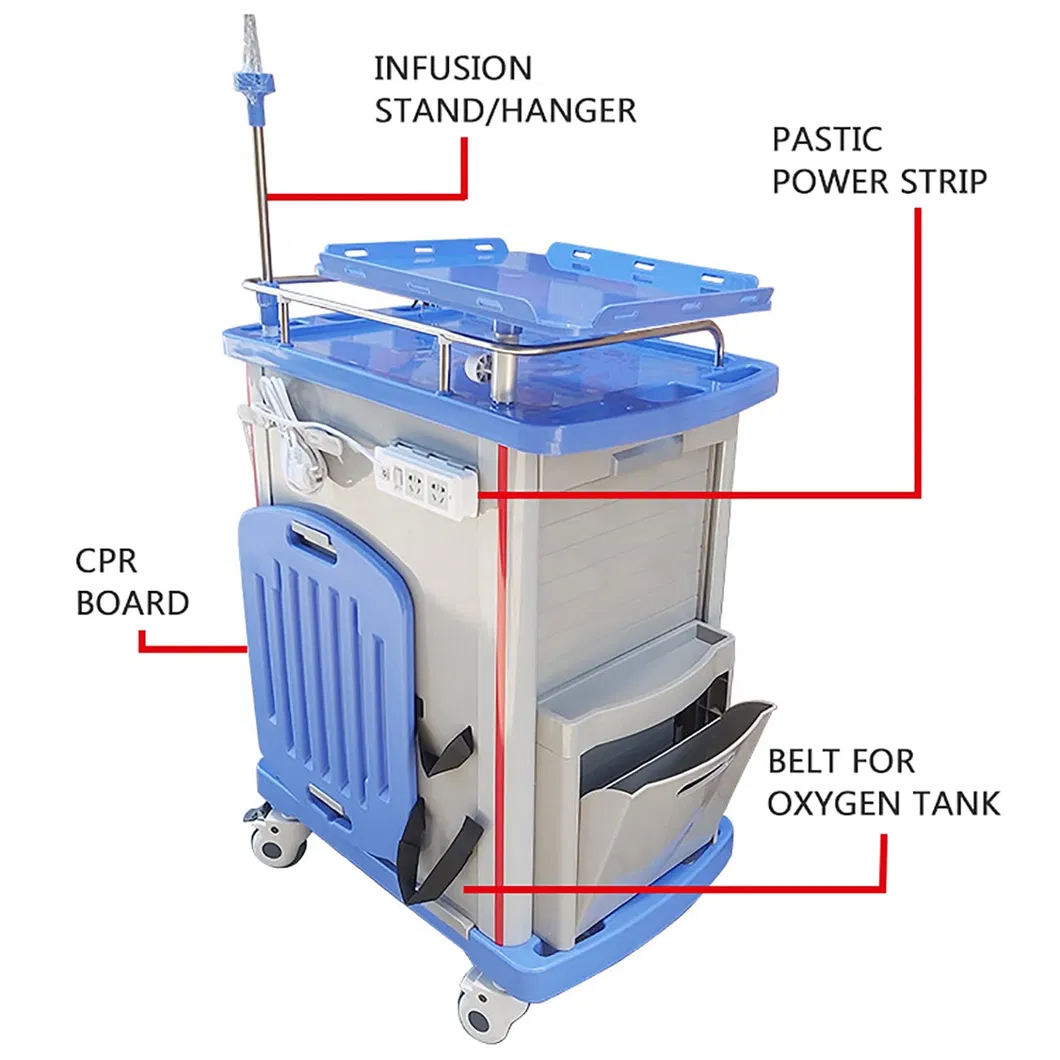 INFUSION
STAND/HANGER

PASTIC
POWER STRIP

CPR
BOARD

BELT FOR
OXYGEN TANK