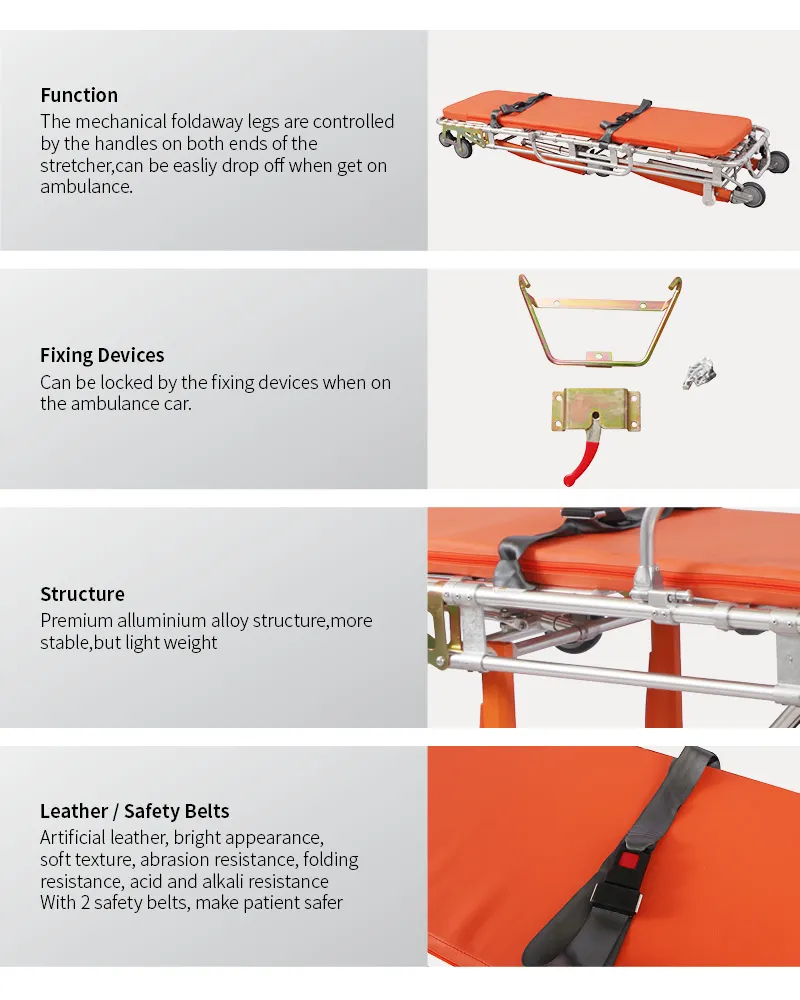 Function
The mechanical foldaway legs are controlled by the handles on both ends of the stretcher,can be easliy drop off when get on ambulance.

Fixing Devices
Can be locked by the fixing devices when on the ambulance car.

Structure
Premium alluminium alloy structure,more stable,but light weight

Leather / Safety Belts
Artificial leather, bright appearance, soft texture, abrasion resistance, folding resistance, acid and alkali resistance
With 2 safety belts, make patient safer