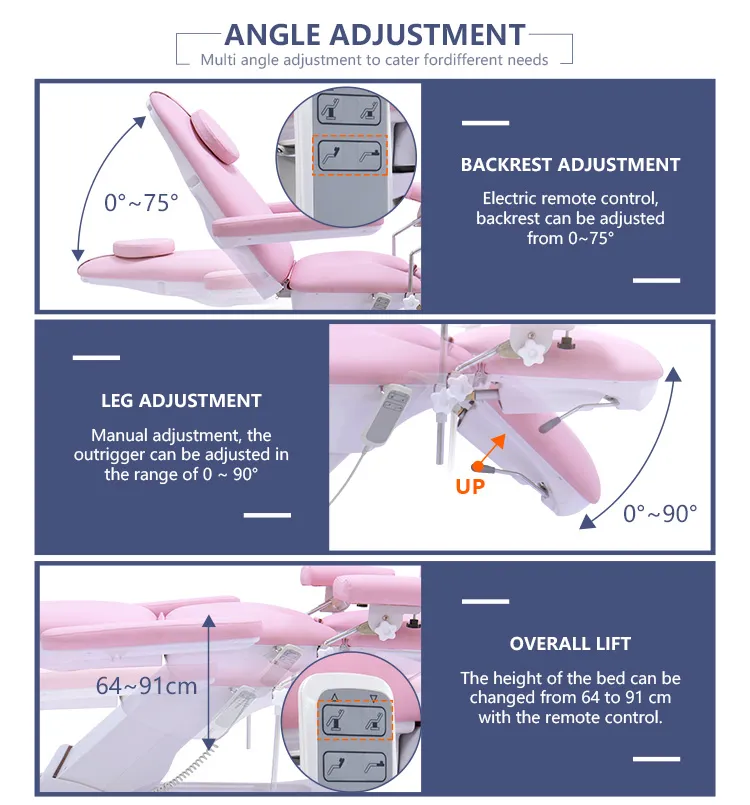 ANGLE ADJUSTMENT
Multi angle adjustment to cater fordifferent needs

0°~75°

BACKREST ADJUSTMENT
Electric remote control, backrest can be adjusted from 0~75°

LEG ADJUSTMENT
Manual adjustment, the outrigger can be adjusted in the range of 0 ~ 90°

UP

0°~90°

64~91cm

OVERALL LIFT
The height of the bed can be changed from 64 to 91 cm with the remote control.