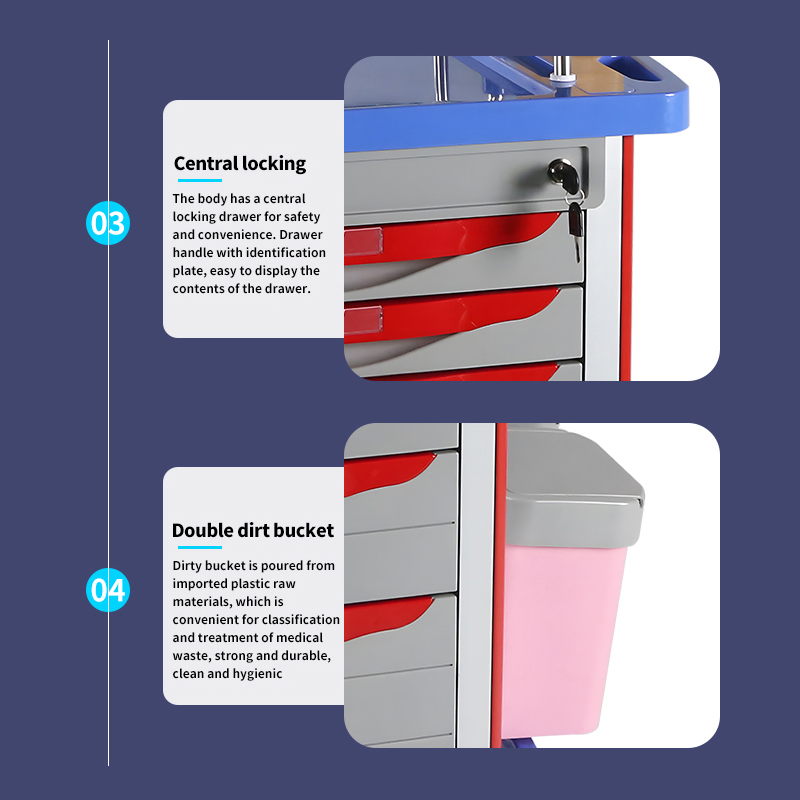 03

Central locking

The body has a central locking drawer for safety and convenience. Drawer handle with identification plate, easy to display the contents of the drawer.

04

Double dirt bucket

Dirty bucket is poured from imported plastic raw materials, which is convenient for classification and treatment of medical waste, strong and durable, clean and hygienic