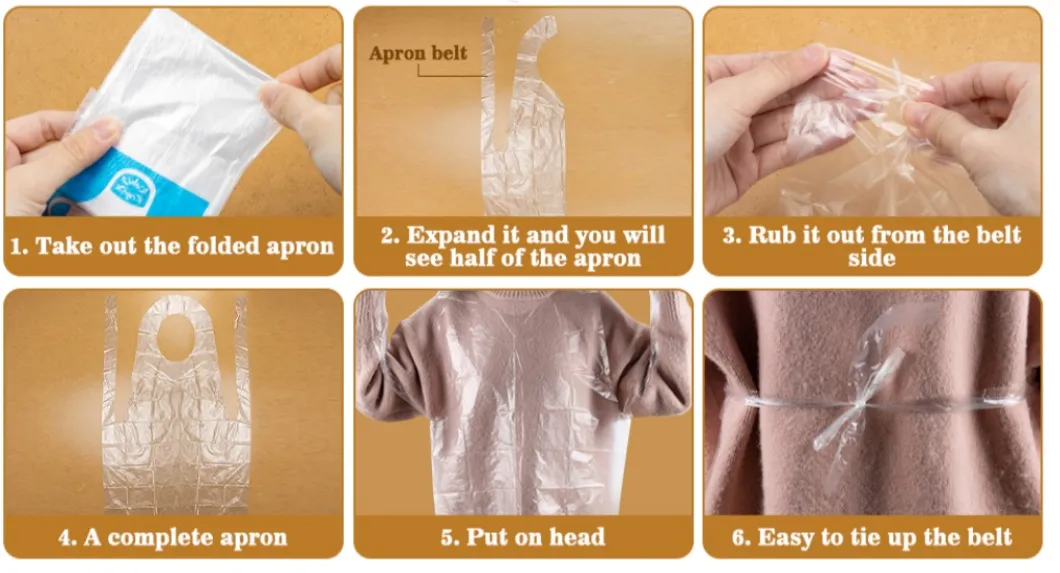 1. Take out the folded apron

Apron belt

2. Expand it and you will see half of the apron

3. Rub it out from the belt side

4. A complete apron

5. Put on head

6. Easy to tie up the belt