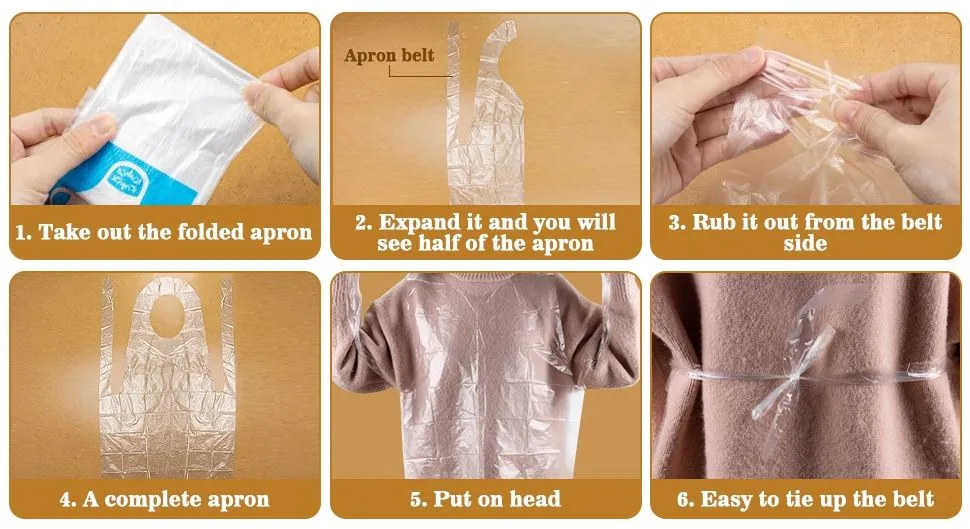 1. Take out the folded apron

Apron belt

2. Expand it and you will see half of the apron

3. Rub it out from the belt side

4. A complete apron

5. Put on head

6. Easy to tie up the belt