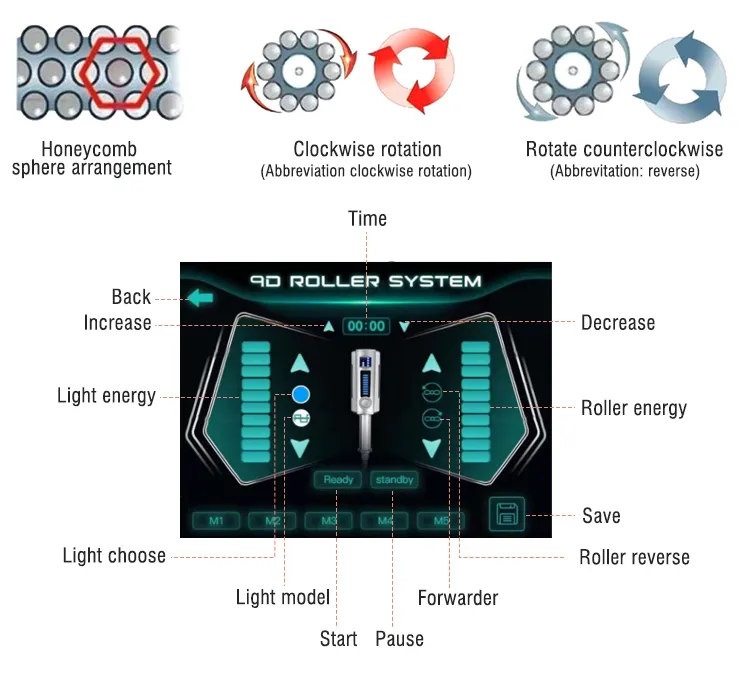 Honeycomb sphere arrangement

Clockwise rotation
(Abbreviation clockwise rotation)

Rotate counterclockwise
(Abbrevitation: reverse)

Time

9D ROLLER SYSTEM

Back

Increase

00:00

Decrease

Light energy

Roller energy

Ready

standby

M1

M2

M3

M4

M5

Save

Light choose

Roller reverse

Light model

Forwarder

Start

Pause