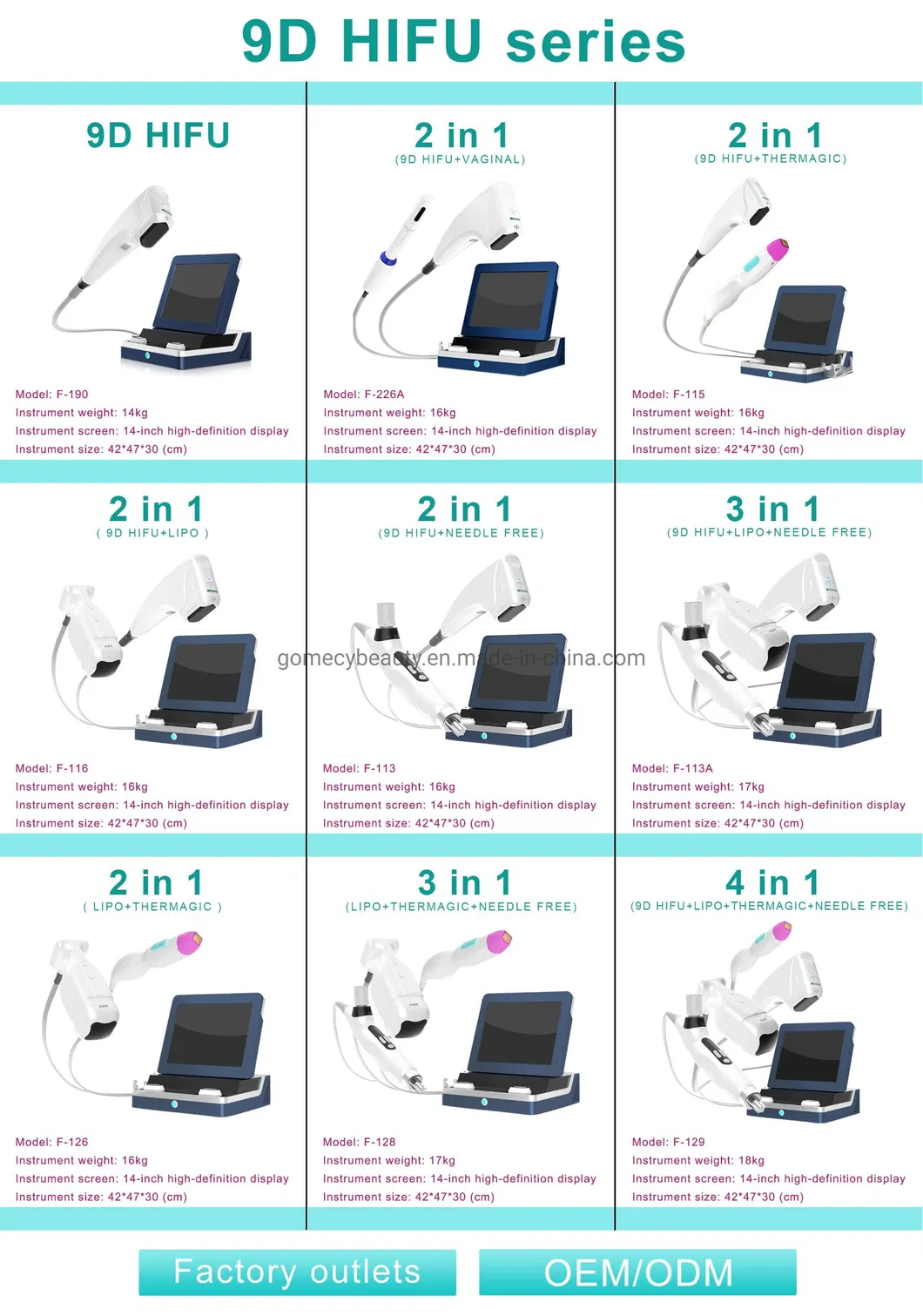 9D HIFU series

9D HIFU

Model: F-190
Instrument weight: 14kg
Instrument screen: 14-inch high-definition display
Instrument size: 42*47*30 (cm)

2 in 1
(9D HIFU+VAGINAL)

Model: F-226A
Instrument weight: 16kg
Instrument screen: 14-inch high-definition display
Instrument size: 42*47*30 (cm)

2 in 1
(9D HIFU+THERMAGIC)

Model: F-115
Instrument weight: 16kg
Instrument screen: 14-inch high-definition display
Instrument size: 42*47*30 (cm)

2 in 1
( 9D HIFU+LIPO )

Model: F-116
Instrument weight: 16kg
Instrument screen: 14-inch high-definition display
Instrument size: 42*47*30 (cm)

2 in 1
(9D HIFU+NEEDLE FREE)

gomecybeauty.en.made-in-china.com

Model: F-113
Instrument weight: 16kg
Instrument screen: 14-inch high-definition display
Instrument size: 42*47*30 (cm)

3 in 1
(9D HIFU+LIPO+NEEDLE FREE)

Model: F-113A
Instrument weight: 17kg
Instrument screen: 14-inch high-definition display
Instrument size: 42*47*30 (cm)

2 in 1
( LIPO+THERMAGIC )

Model: F-126
Instrument weight: 16kg
Instrument screen: 14-inch high-definition display
Instrument size: 42*47*30 (cm)

3 in 1
(LIPO+THERMAGIC+NEEDLE FREE)

Model: F-128
Instrument weight: 17kg
Instrument screen: 14-inch high-definition display
Instrument size: 42*47*30 (cm)

4 in 1
(9D HIFU+LIPO+THERMAGIC+NEEDLE FREE)

Model: F-129
Instrument weight: 18kg
Instrument screen: 14-inch high-definition display
Instrument size: 42*47*30 (cm)

Factory outlets

OEM/ODM