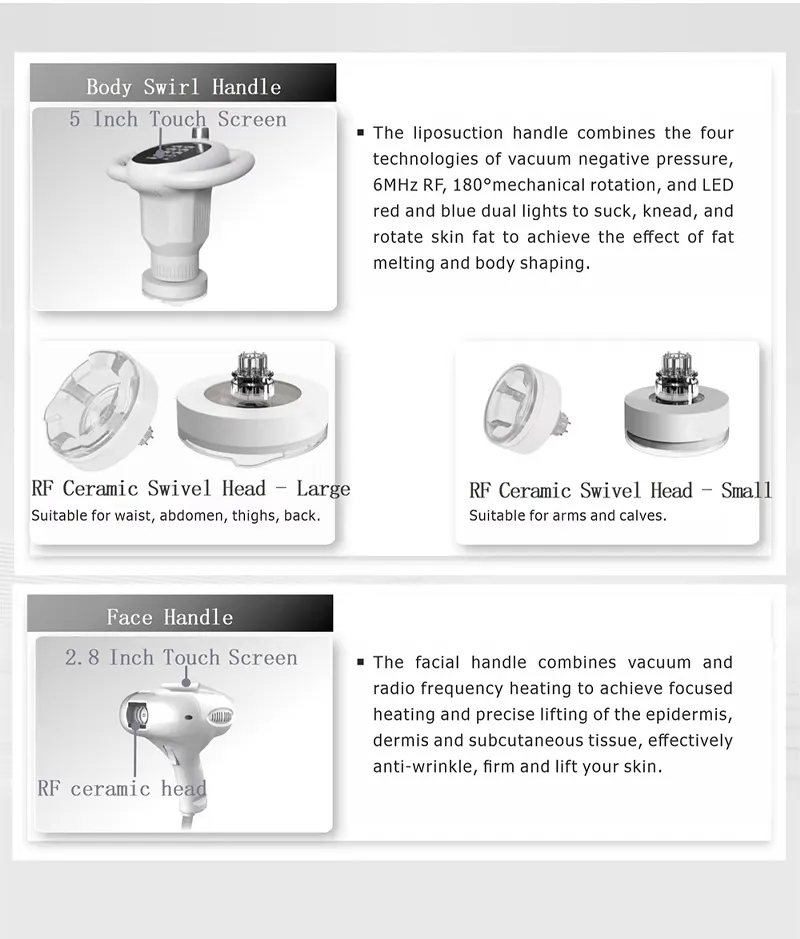 Body Swirl Handle

5 Inch Touch Screen

▪ The liposuction handle combines the four technologies of vacuum negative pressure, 6MHz RF, 180°mechanical rotation, and LED red and blue dual lights to suck, knead, and rotate skin fat to achieve the effect of fat melting and body shaping.

RF Ceramic Swivel Head - Large
Suitable for waist, abdomen, thighs, back.

RF Ceramic Swivel Head - Small
Suitable for arms and calves.

Face Handle

2.8 Inch Touch Screen

RF ceramic head

▪ The facial handle combines vacuum and radio frequency heating to achieve focused heating and precise lifting of the epidermis, dermis and subcutaneous tissue, effectively anti-wrinkle, firm and lift your skin.