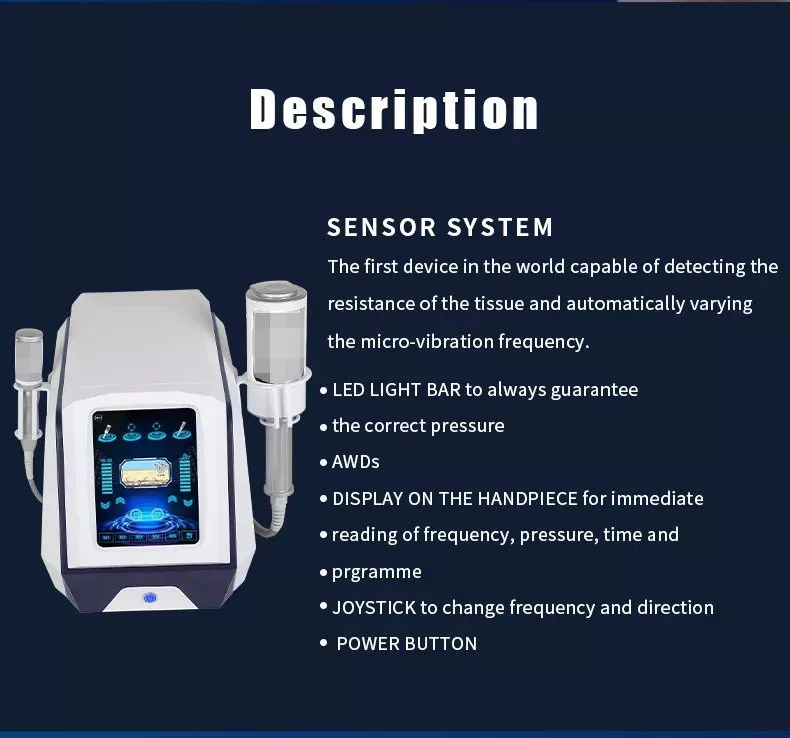 Description

SENSOR SYSTEM

The first device in the world capable of detecting the resistance of the tissue and automatically varying the micro-vibration frequency.

• LED LIGHT BAR to always guarantee
• the correct pressure
• AWDs
• DISPLAY ON THE HANDPIECE for immediate
• reading of frequency, pressure, time and
• prgramme
• JOYSTICK to change frequency and direction
• POWER BUTTON