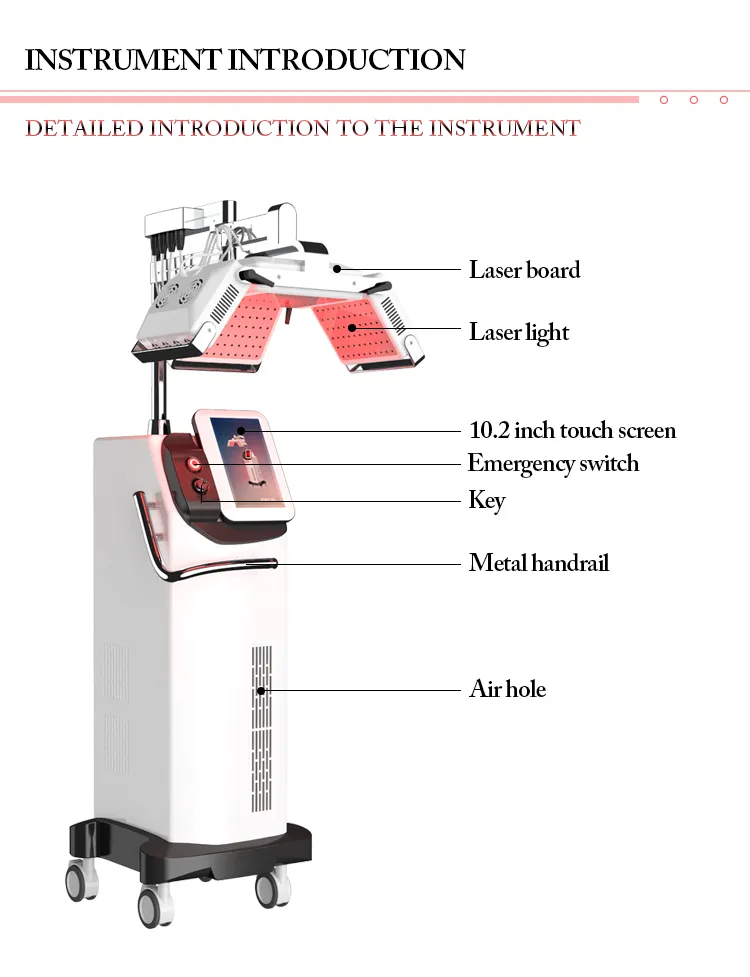 INSTRUMENT INTRODUCTION

DETAILED INTRODUCTION TO THE INSTRUMENT

Laser board

Laser light

10.2 inch touch screen

Emergency switch

Key

Metal handrail

Air hole