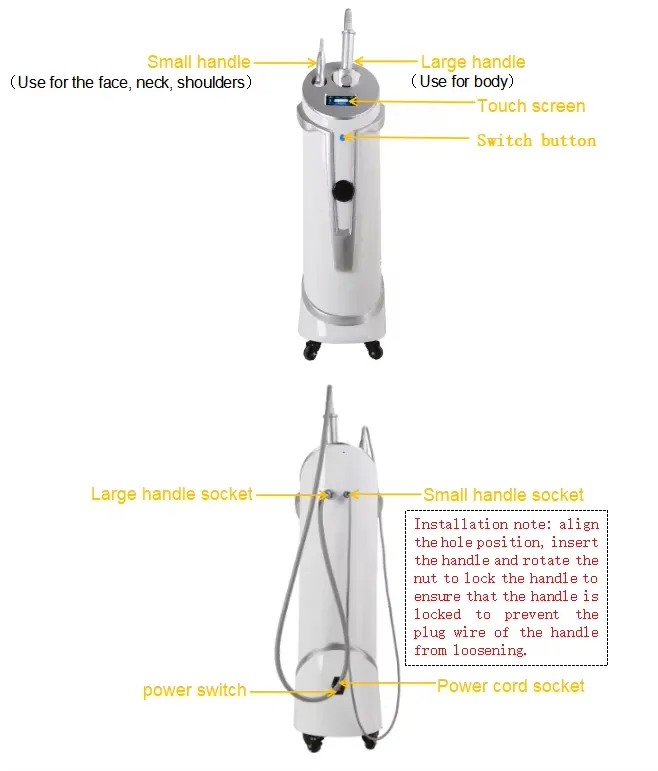 Small handle
（Use for the face, neck, shoulders）

Large handle
（Use for body）

Touch screen

Switch button

Large handle socket

Small handle socket

Installation note: align the hole position, insert the handle and rotate the nut to lock the handle to ensure that the handle is locked to prevent the plug wire of the handle from loosening.

power switch

Power cord socket