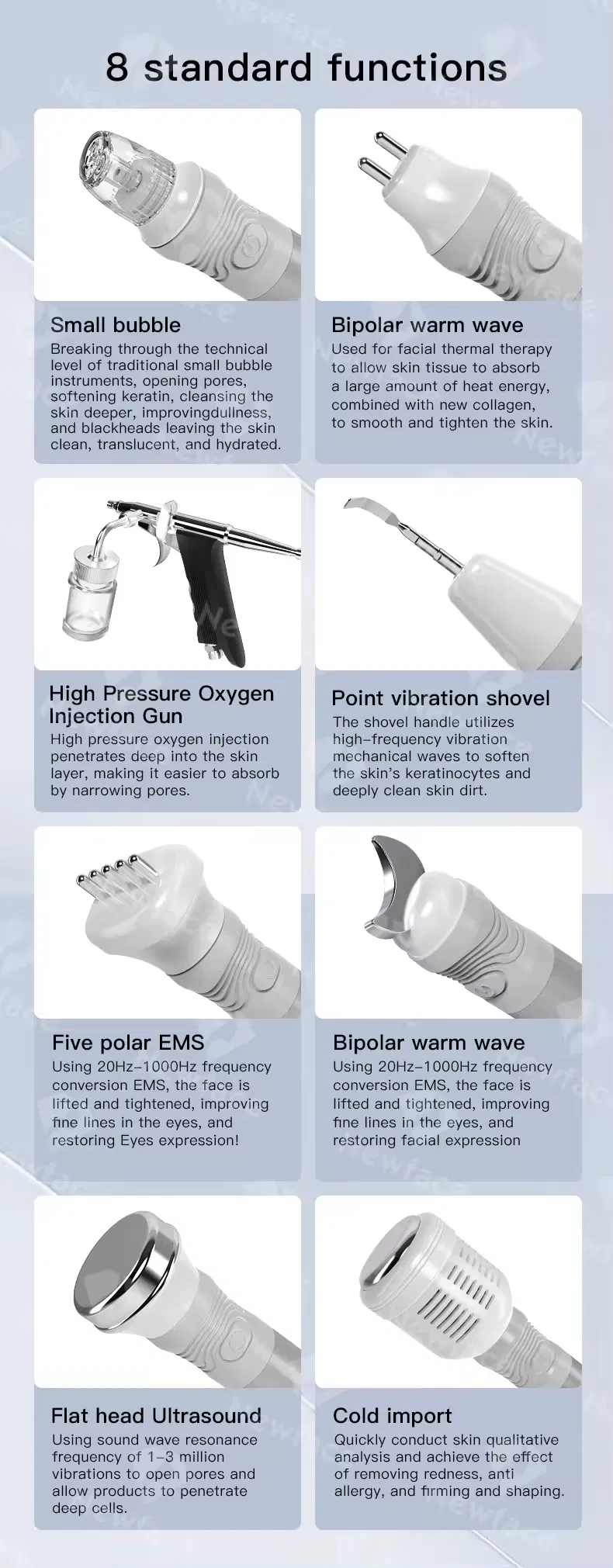 8 standard functions

Small bubble

Breaking through the technical level of traditional small bubble instruments, opening pores, softening keratin, cleansing the skin deeper, improvingdullness, and blackheads leaving the skin clean, translucent, and hydrated.

Bipolar warm wave

Used for facial thermal therapy to allow skin tissue to absorb a large amount of heat energy, combined with new collagen, to smooth and tighten the skin.

High Pressure Oxygen Injection Gun

High pressure oxygen injection penetrates deep into the skin layer, making it easier to absorb by narrowing pores.

Point vibration shovel

The shovel handle utilizes high-frequency vibration mechanical waves to soften the skin's keratinocytes and deeply clean skin dirt.

Five polar EMS

Using 20Hz-1000Hz frequency conversion EMS, the face is lifted and tightened, improving fine lines in the eyes, and restoring Eyes expression!

Bipolar warm wave

Using 20Hz-1000Hz frequency conversion EMS, the face is lifted and tightened, improving fine lines in the eyes, and restoring facial expression

Flat head Ultrasound

Using sound wave resonance frequency of 1-3 million vibrations to open pores and allow products to penetrate deep cells.

Cold import

Quickly conduct skin qualitative analysis and achieve the effect of removing redness, anti allergy, and firming and shaping.