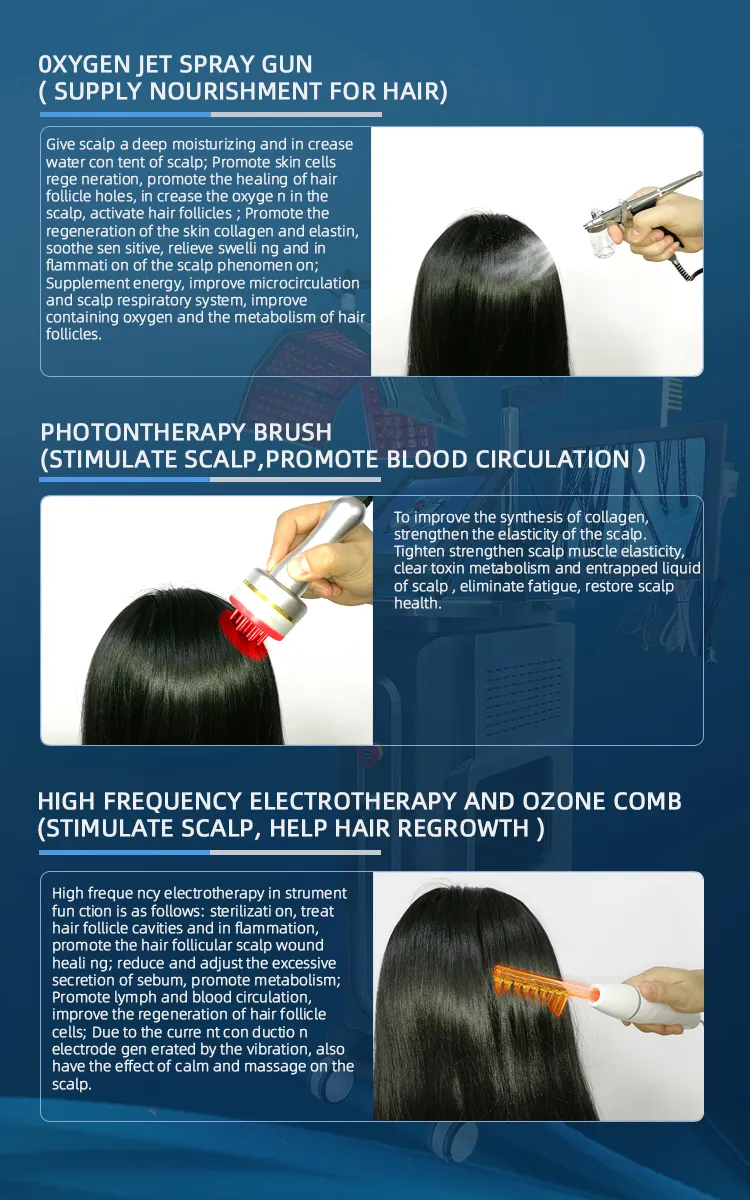 0XYGEN JET SPRAY GUN
( SUPPLY NOURISHMENT FOR HAIR)

Give scalp a deep moisturizing and in crease water con tent of scalp; Promote skin cells rege neration, promote the healing of hair follicle holes, in crease the oxyge n in the scalp, activate hair follicles ; Promote the regeneration of the skin collagen and elastin, soothe sen sitive, relieve swelli ng and in flammati on of the scalp phenomen on; Supplement energy, improve microcirculation and scalp respiratory system, improve containing oxygen and the metabolism of hair follicles.

PHOTONTHERAPY BRUSH
(STIMULATE SCALP,PROMOTE BLOOD CIRCULATION )

To improve the synthesis of collagen, strengthen the elasticity of the scalp. Tighten strengthen scalp muscle elasticity, clear toxin metabolism and entrapped liquid of scalp , eliminate fatigue, restore scalp health.

HIGH FREQUENCY ELECTROTHERAPY AND OZONE COMB
(STIMULATE SCALP, HELP HAIR REGROWTH )

High freque ncy electrotherapy in strument fun ction is as follows: sterilizati on, treat hair follicle cavities and in flammation, promote the hair follicular scalp wound heali ng; reduce and adjust the excessive secretion of sebum, promote metabolism; Promote lymph and blood circulation, improve the regeneration of hair follicle cells; Due to the curre nt con ductio n electrode gen erated by the vibration, also have the effect of calm and massage on the scalp.