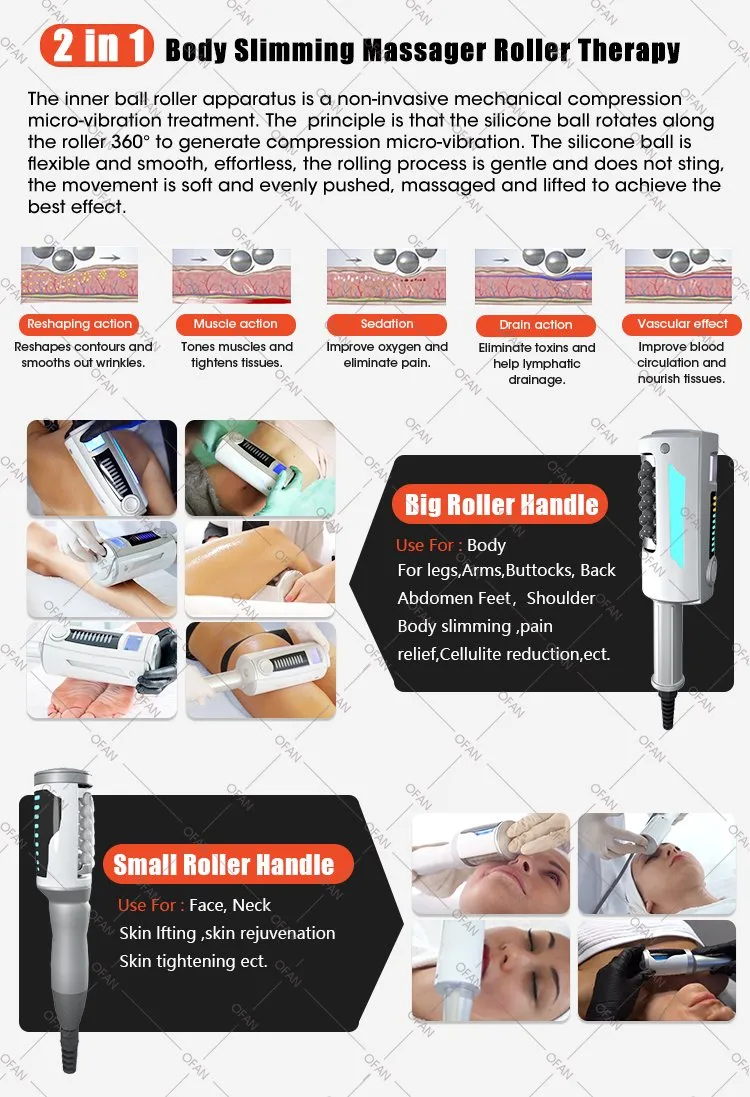 2 in 1 Body Slimming Massager Roller Therapy

The inner ball roller apparatus is a non-invasive mechanical compression micro-vibration treatment. The principle is that the silicone ball rotates along the roller 360° to generate compression micro-vibration. The silicone ball is flexible and smooth, effortless, the rolling process is gentle and does not sting, the movement is soft and evenly pushed, massaged and lifted to achieve the best effect.

Reshaping action
Reshapes contours and smooths out wrinkles.

Muscle action
Tones muscles and tightens tissues.

Sedation
Improve oxygen and eliminate pain.

Drain action
Eliminate toxins and help lymphatic drainage.

Vascular effect
Improve blood circulation and nourish tissues.

Big Roller Handle
Use For : Body
For legs,Arms,Buttocks, Back Abdomen Feet, Shoulder
Body slimming ,pain relief,Cellulite reduction,ect.

Small Roller Handle
Use For : Face, Neck
Skin lfting ,skin rejuvenation
Skin tightening ect.

OFAN