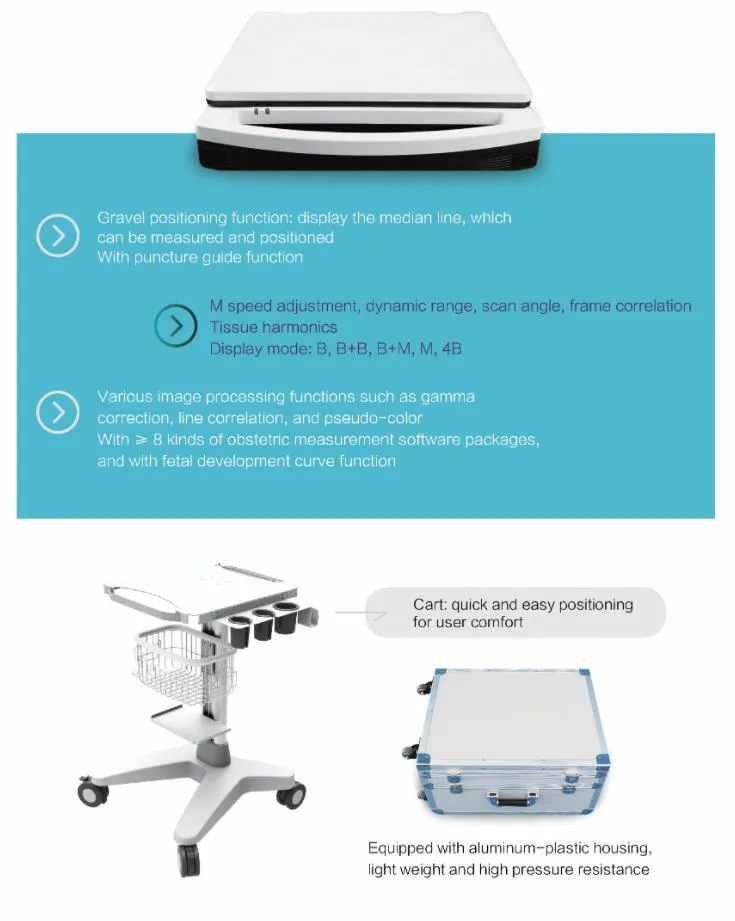 Gravel positioning function: display the median line, which can be measured and positioned
With puncture guide function

M speed adjustment, dynamic range, scan angle, frame correlation
Tissue harmonics
Display mode: B, B+B, B+M, M, 4B

Various image processing functions such as gamma correction, line correlation, and pseudo-color
With ≥ 8 kinds of obstetric measurement software packages, and with fetal development curve function

Cart: quick and easy positioning for user comfort

Equipped with aluminum-plastic housing, light weight and high pressure resistance