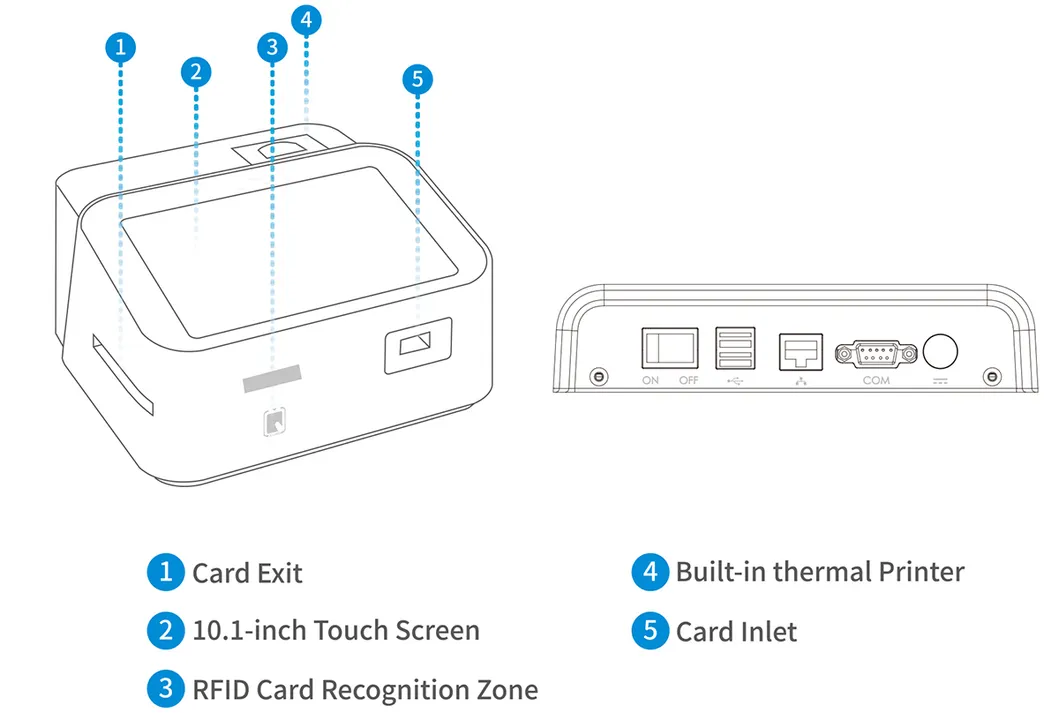 1
2
3
4
5

ON OFF
COM

1 Card Exit
2 10.1-inch Touch Screen
3 RFID Card Recognition Zone
4 Built-in thermal Printer
5 Card Inlet