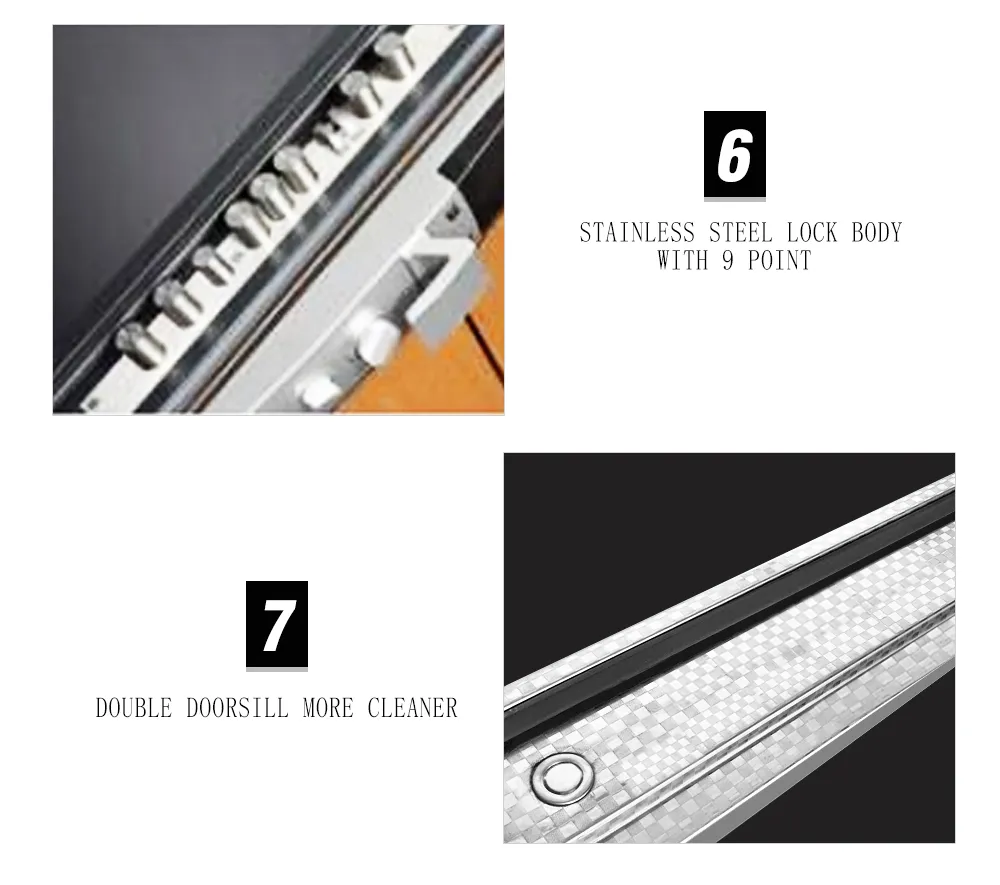 6

STAINLESS STEEL LOCK BODY WITH 9 POINT

7

DOUBLE DOORSILL MORE CLEANER