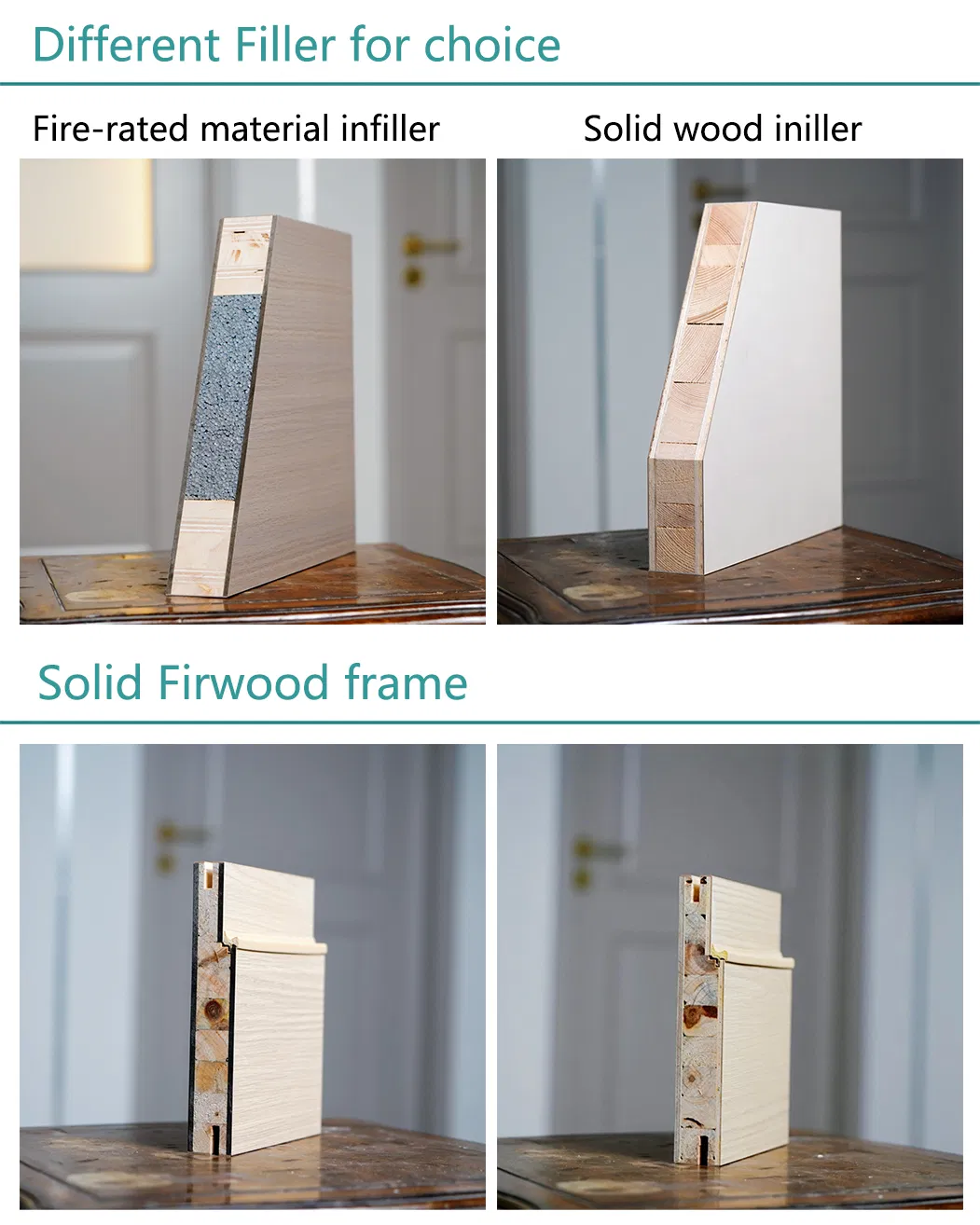 Different Filler for choice

Fire-rated material infiller

Solid wood iniller

Solid Firwood frame