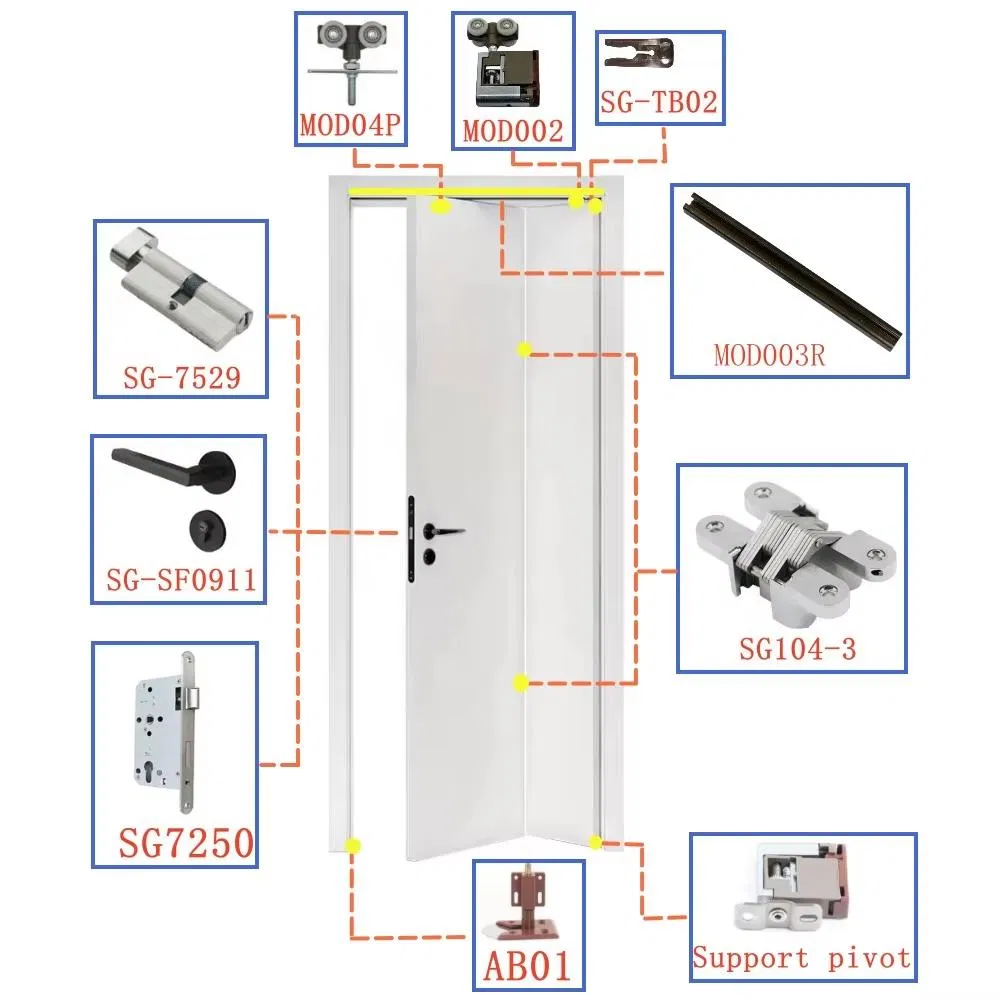 MOD04P

MOD002

SG-TB02

MOD003R

SG-7529

SG-SF0911

SG104-3

SG7250

AB01

Support pivot