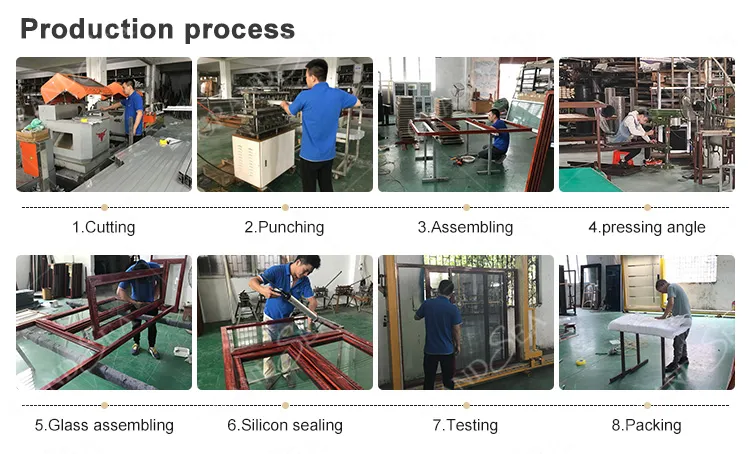 Production process

1.Cutting

2.Punching

3.Assembling

4.pressing angle

5.Glass assembling

6.Silicon sealing

7.Testing

8.Packing