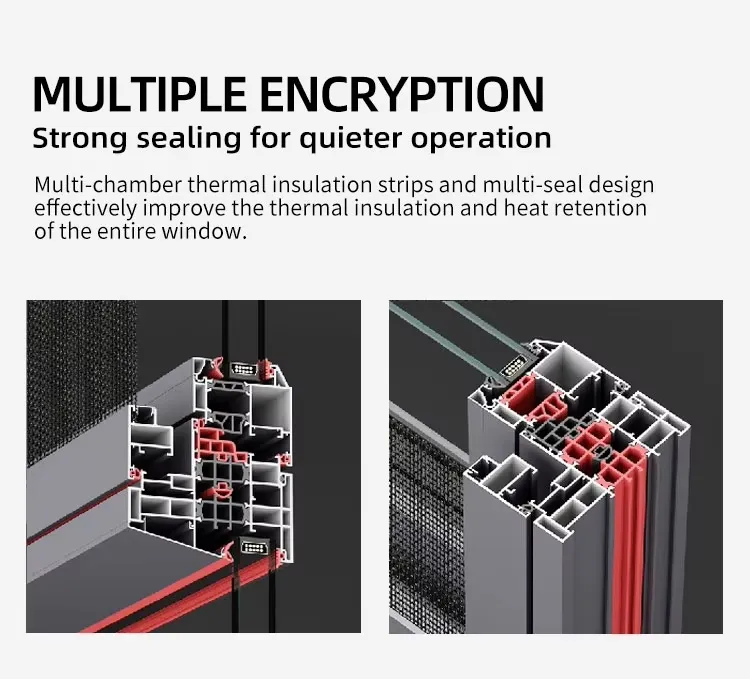 MULTIPLE ENCRYPTION

Strong sealing for quieter operation

Multi-chamber thermal insulation strips and multi-seal design effectively improve the thermal insulation and heat retention of the entire window.