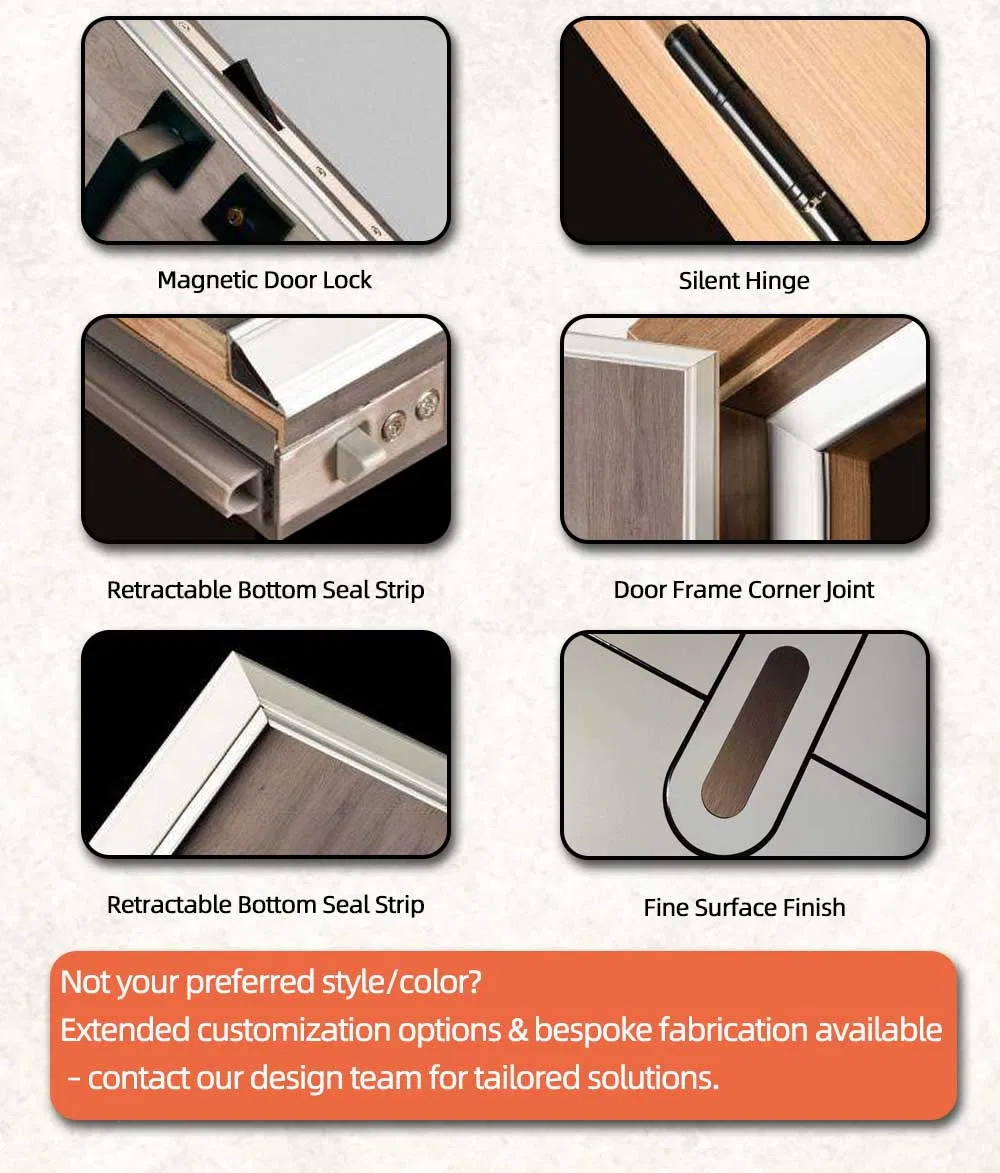 Magnetic Door Lock

Silent Hinge

Retractable Bottom Seal Strip

Door Frame Corner Joint

Retractable Bottom Seal Strip

Fine Surface Finish

Not your preferred style/color?
Extended customization options & bespoke fabrication available
- contact our design team for tailored solutions.