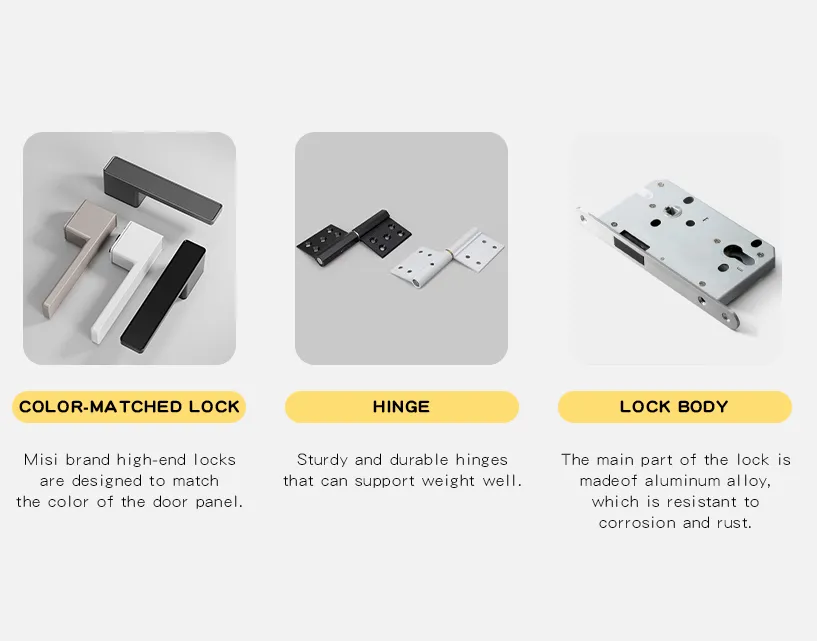 COLOR-MATCHED LOCK

Misi brand high-end locks are designed to match the color of the door panel.

HINGE

Sturdy and durable hinges that can support weight well.

LOCK BODY

The main part of the lock is madeof aluminum alloy, which is resistant to corrosion and rust.