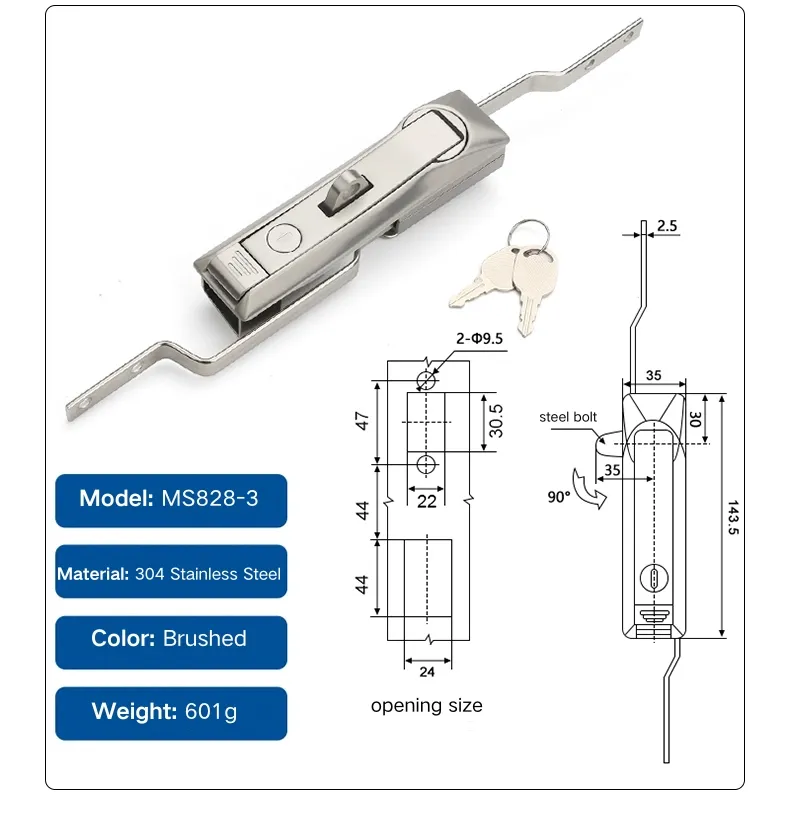 Model: MS828-3

Material: 304 Stainless Steel

Color: Brushed

Weight: 601g

2-Φ9.5

47

30.5

22

44

44

24

opening size

2.5

35

30

steel bolt

35

90°

143.5